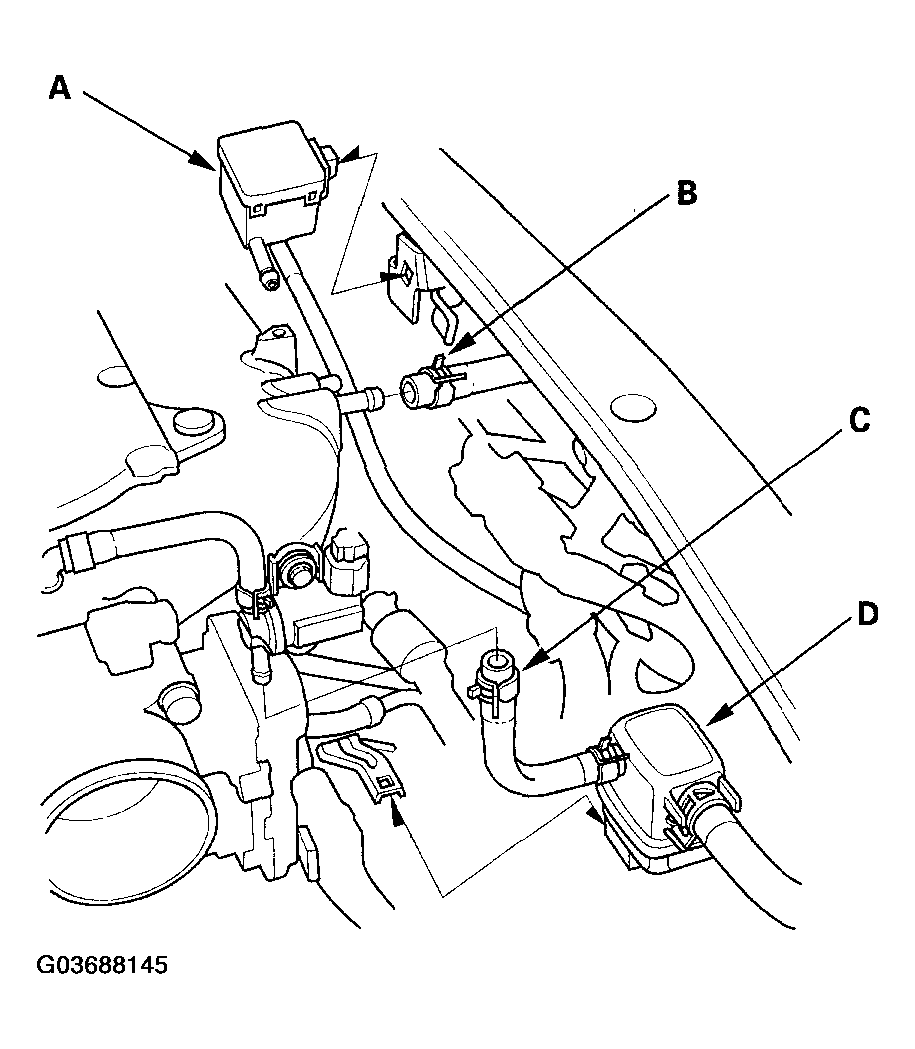 A
B
C
D
G03688145