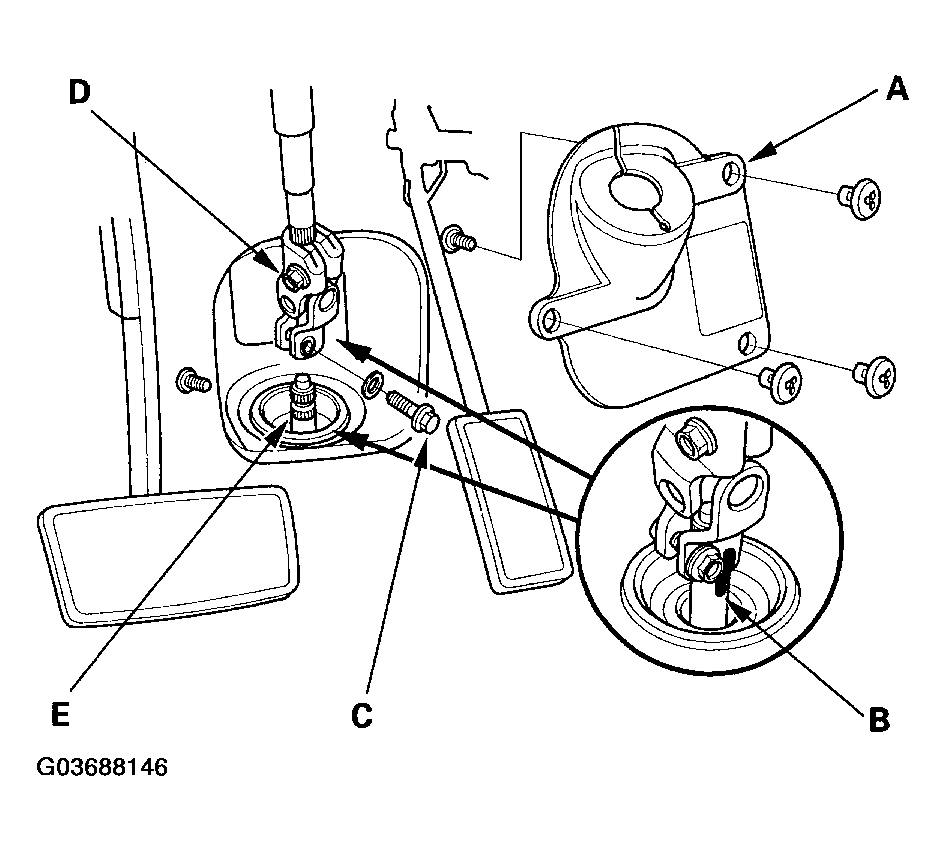 D
A
E
C
B
G03688146