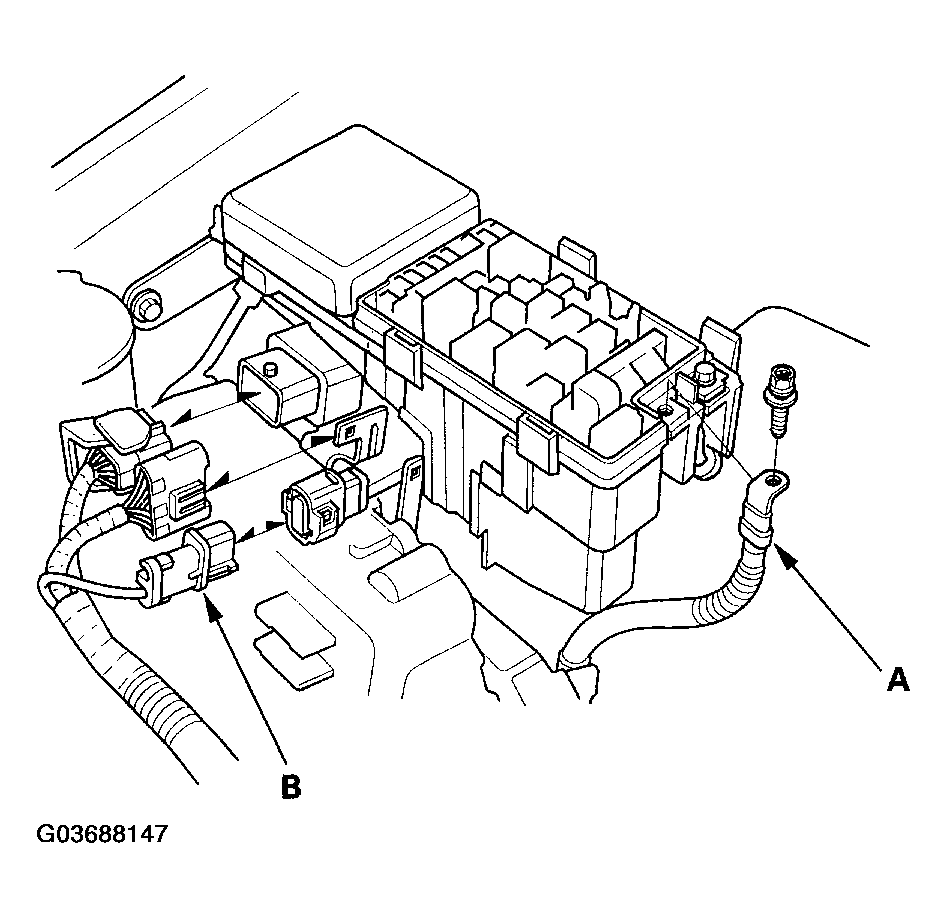 A

B

G03688147