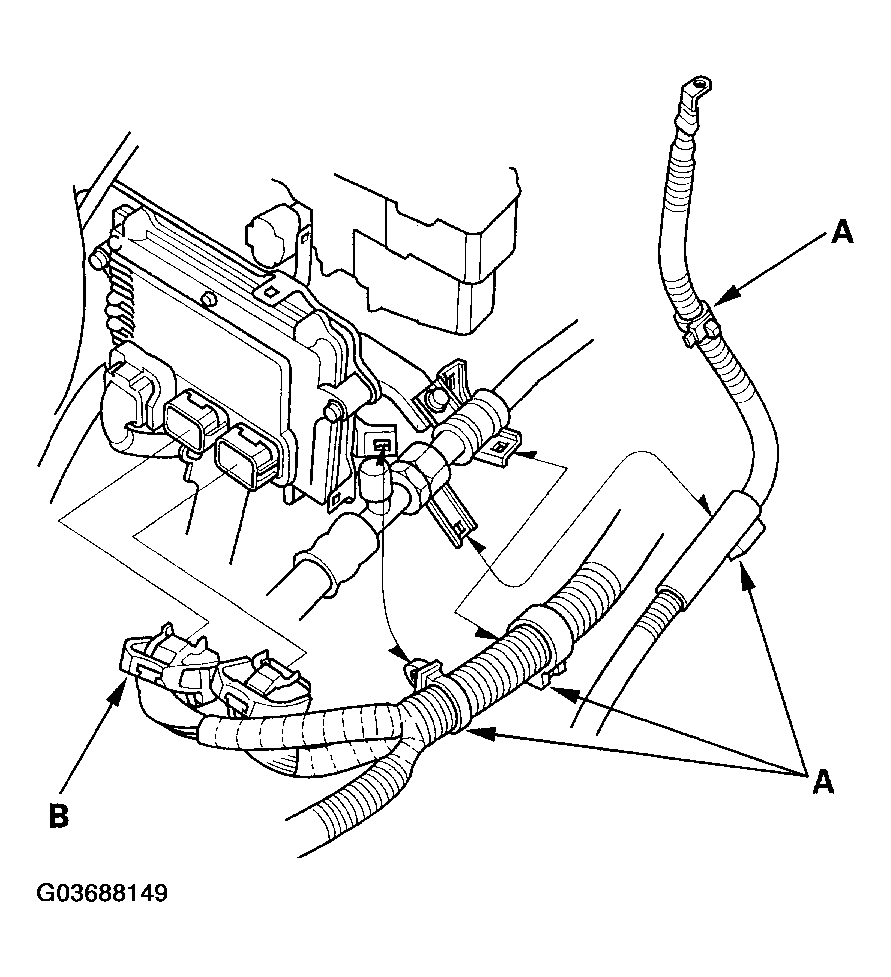 A

A

B

G03688149