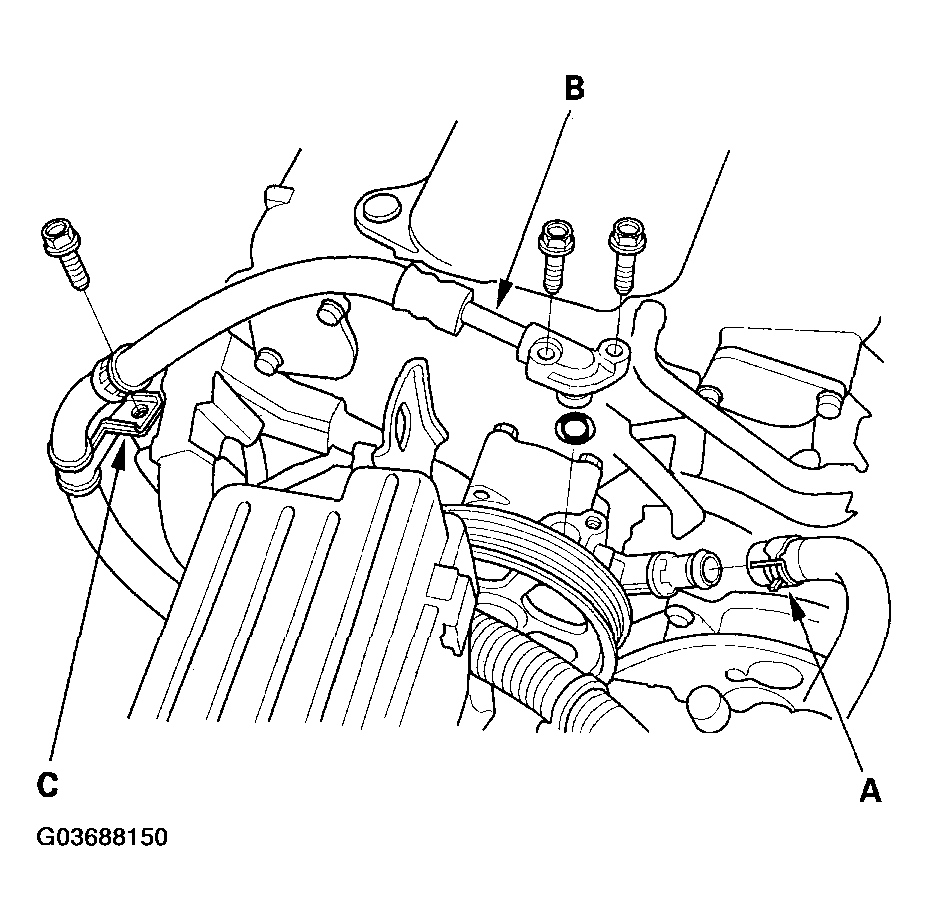 B

C

A

G03688150