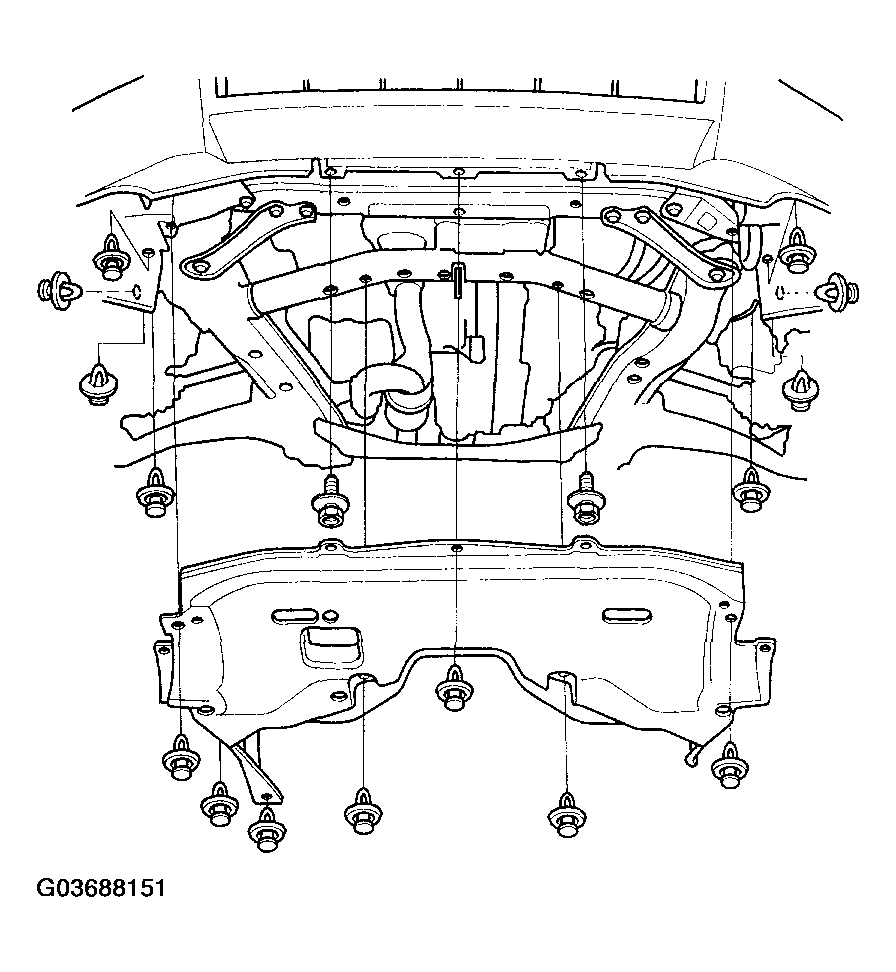 G03688151