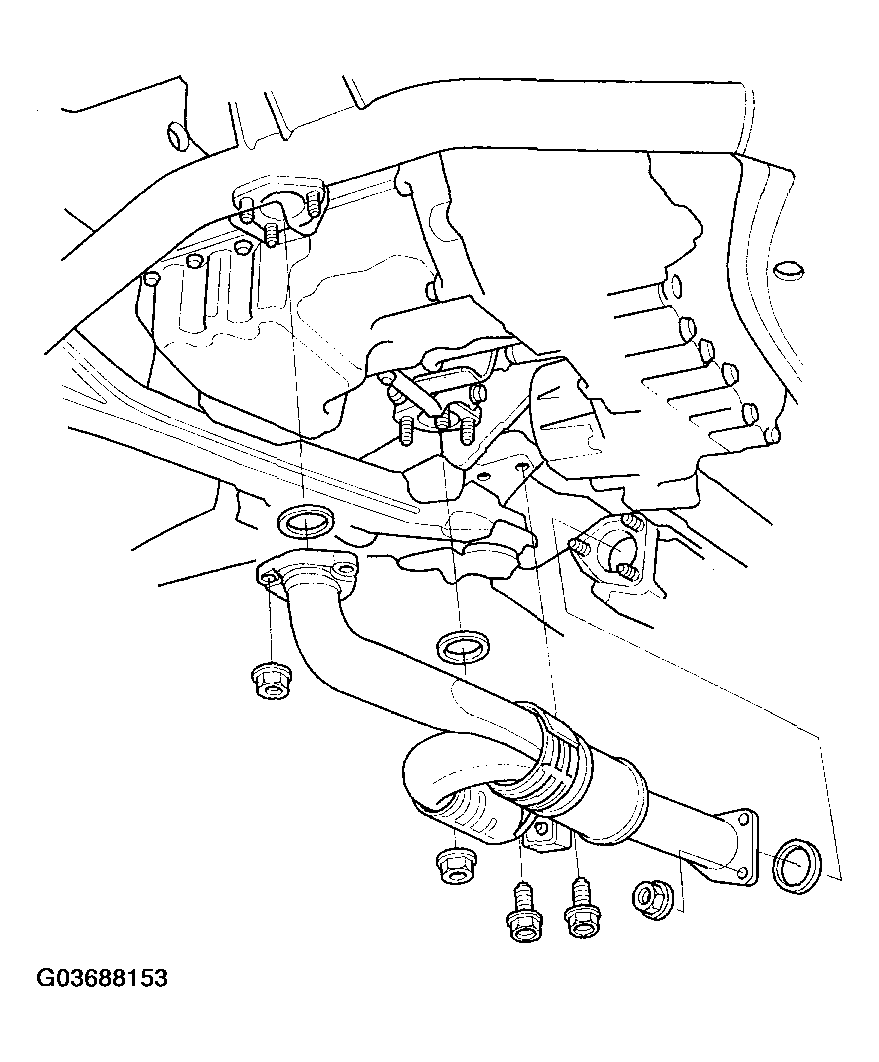 G03688153