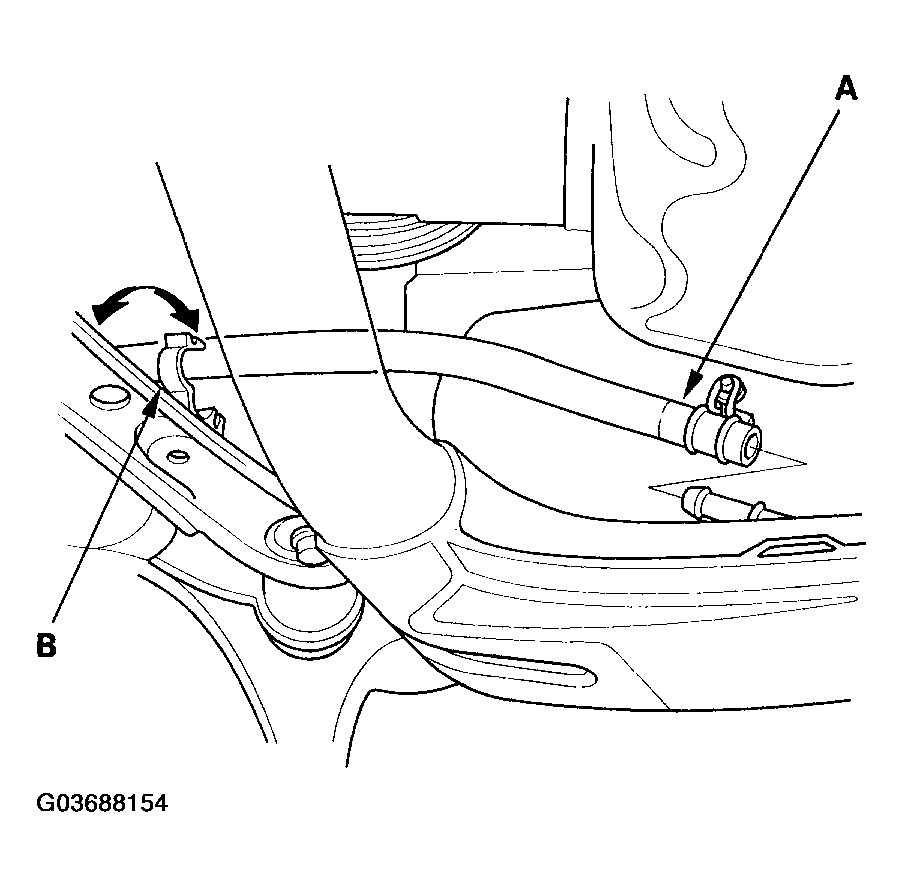 A

B

G03688154