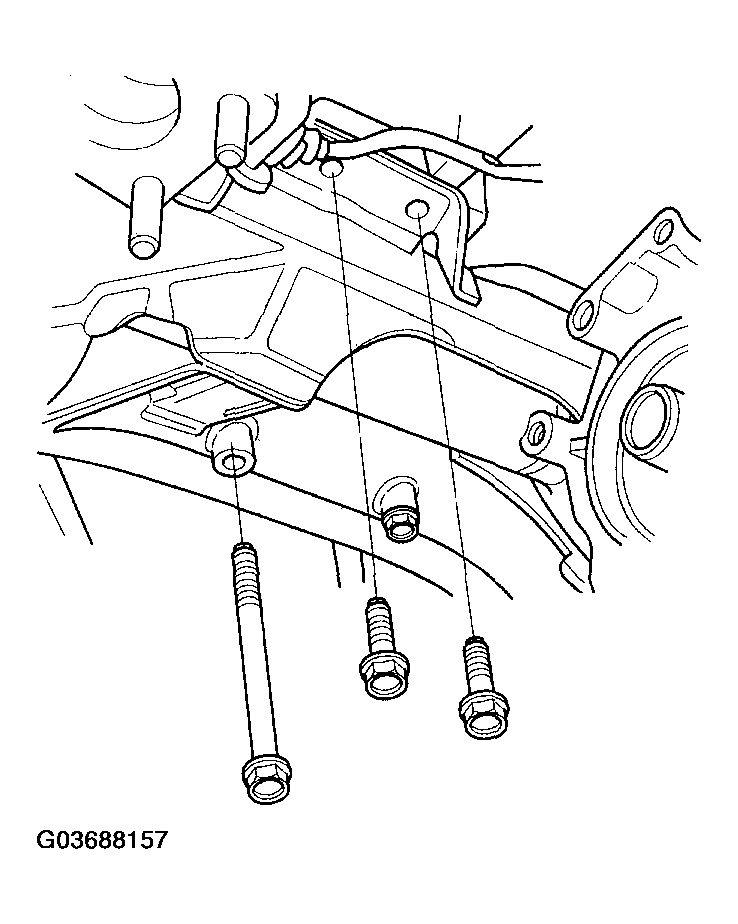 G03688157