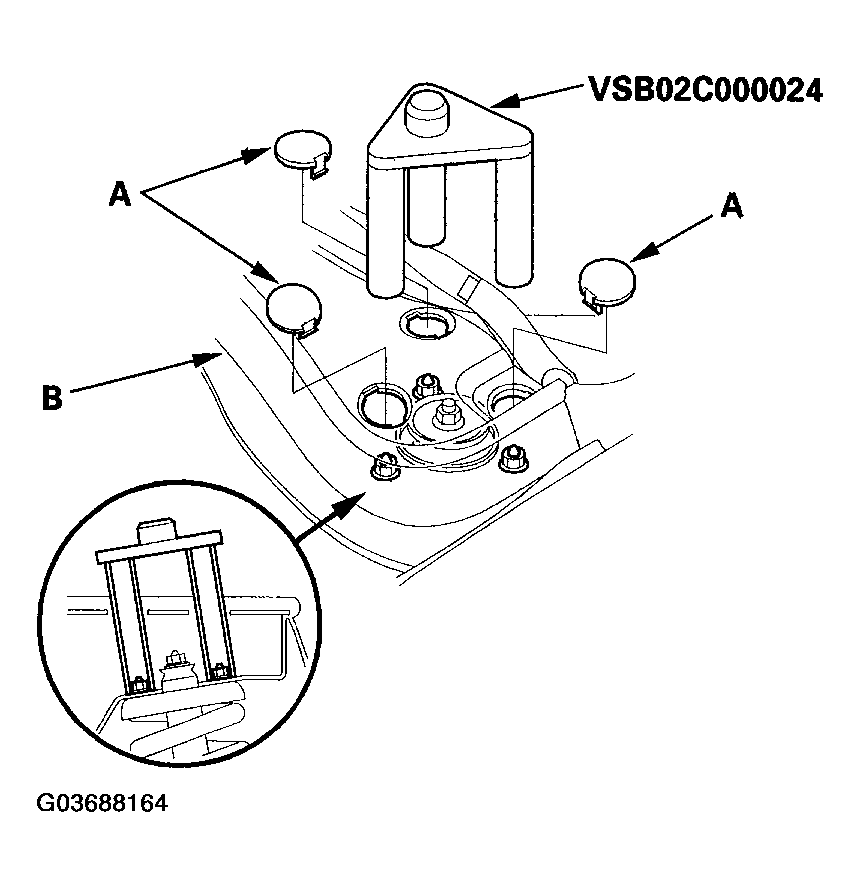 VSB02C000024

A

A

B

G03688164