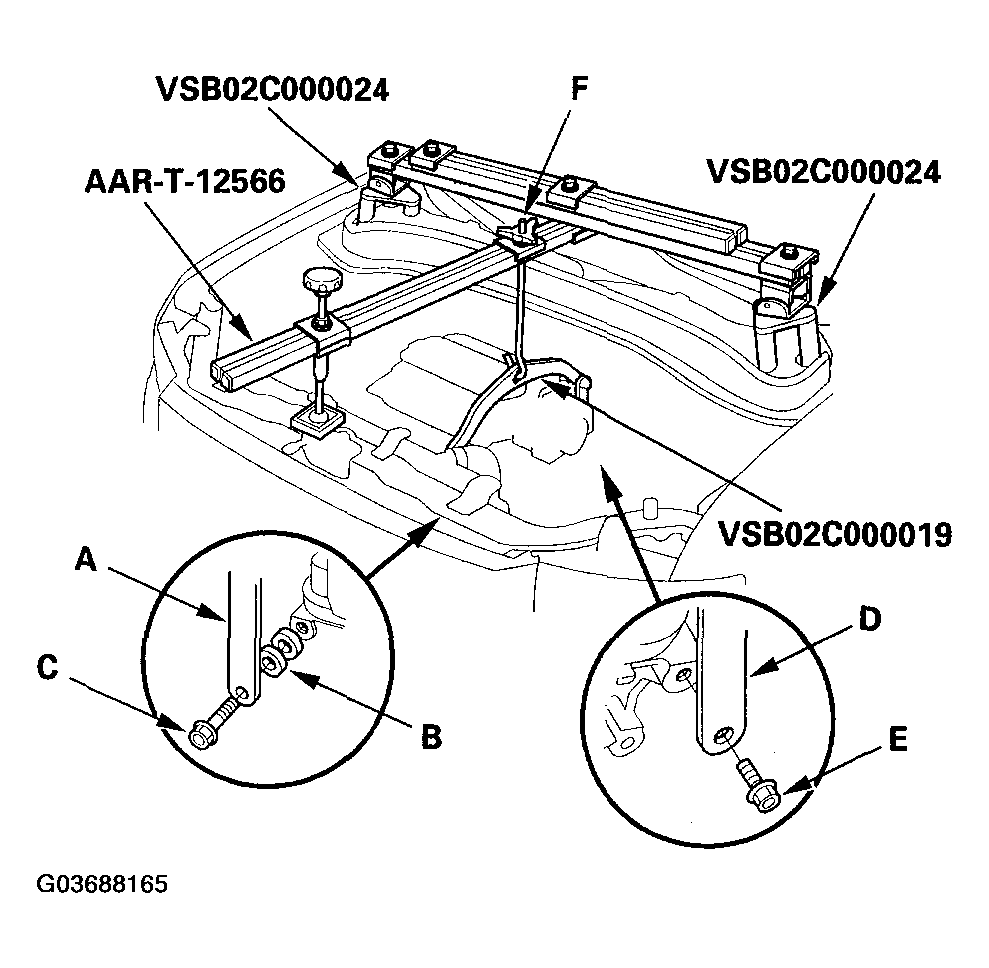 VSB02C000024

F

AAR-T-12566

VSB02C000024

VSB02C000019

A

C

B

D

E

G03688165