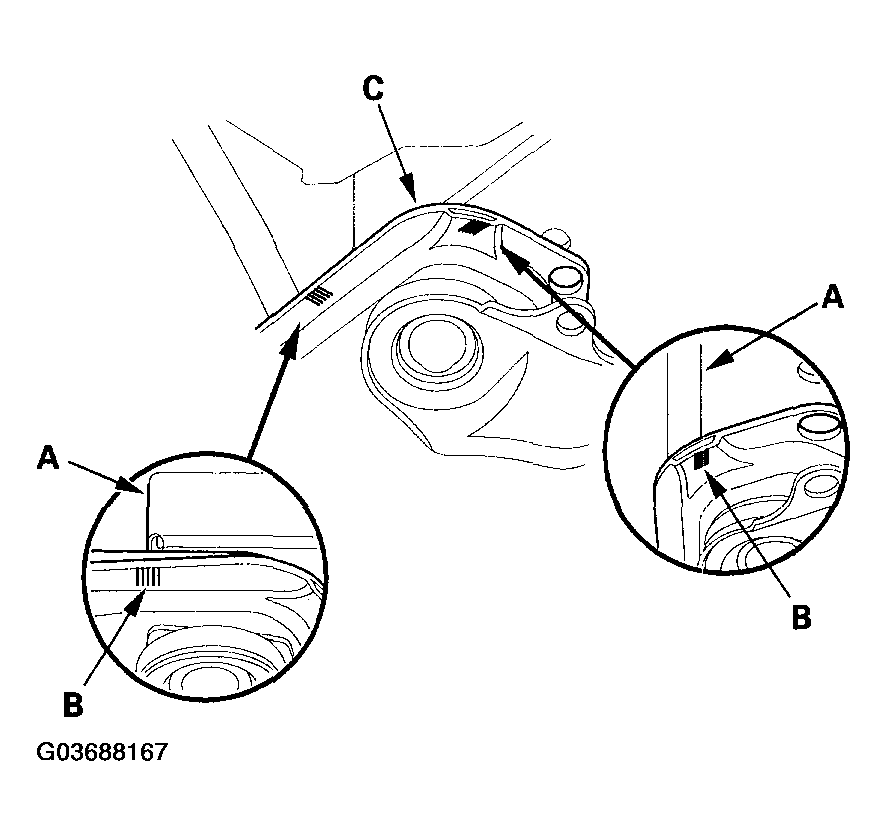 C
A
A
B
B
G03688167