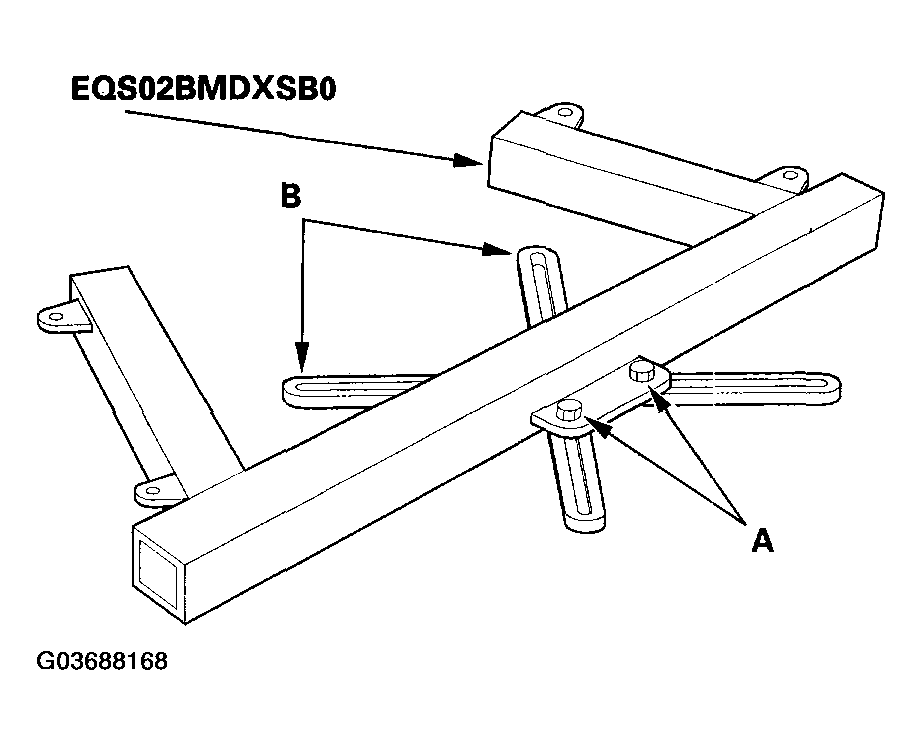 EQS02BMDXSB0

B

A

G03688168