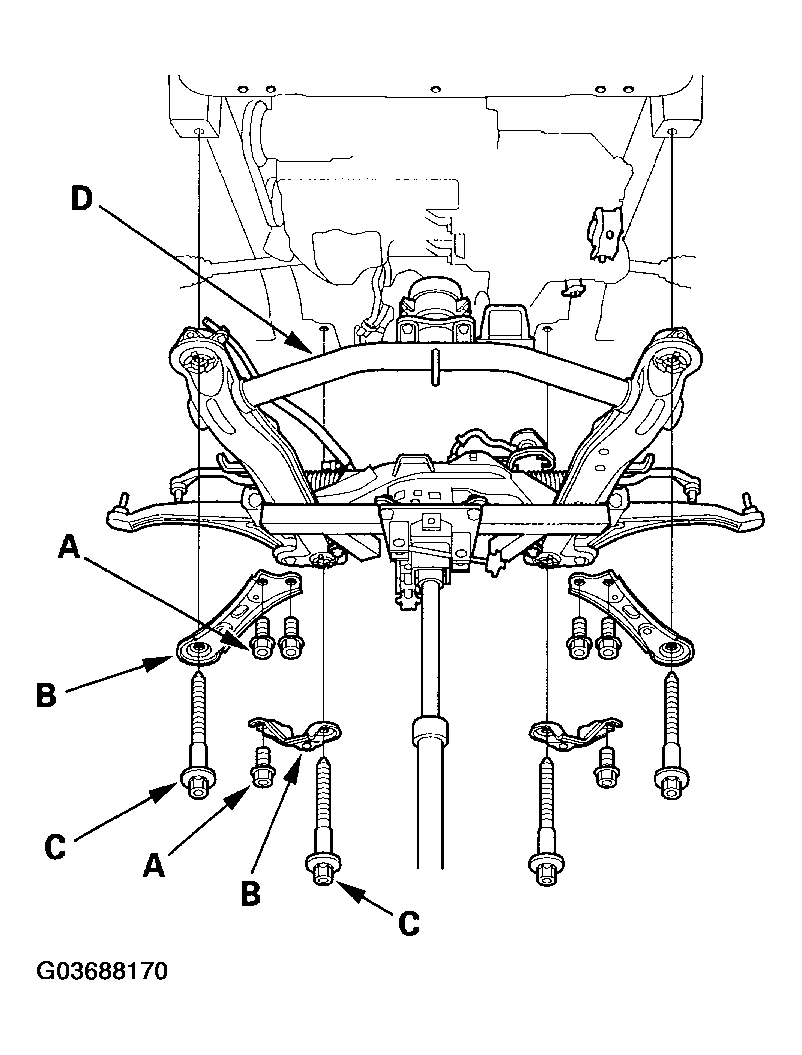 D

A

B

C

A

B

C

G03688170