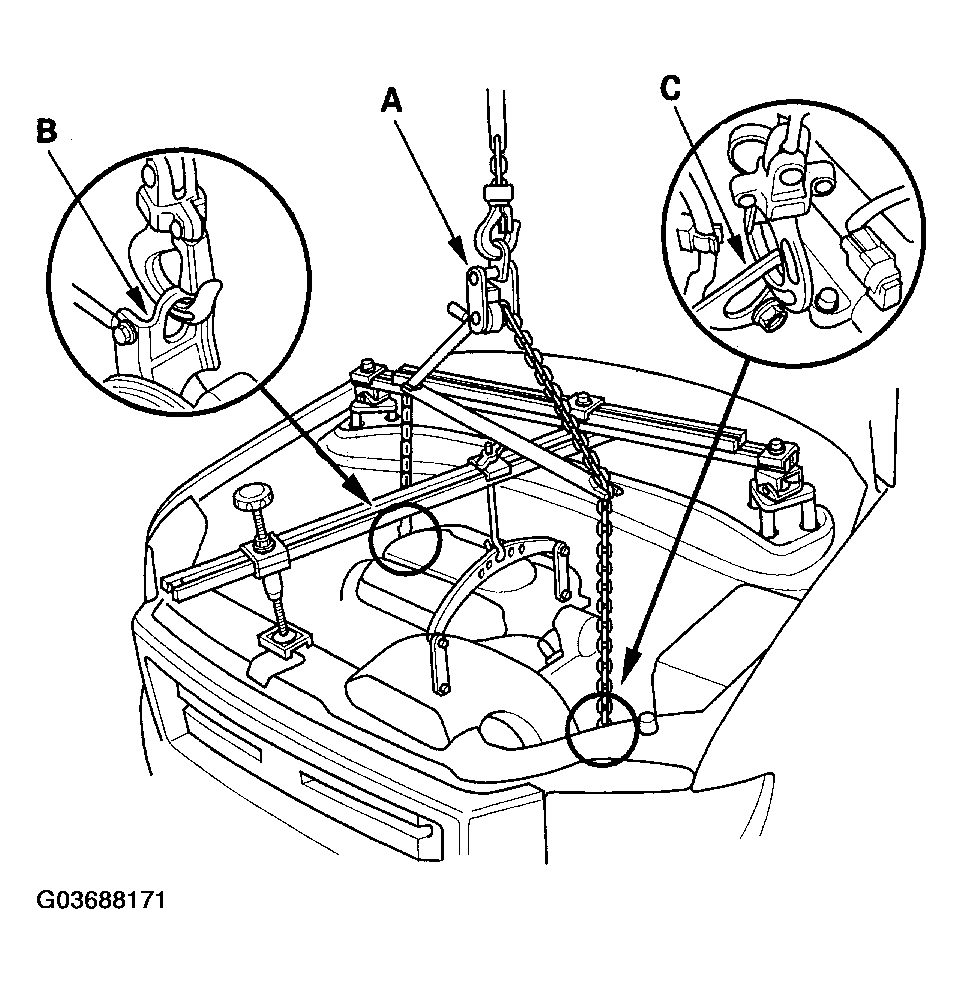 B

A

C

G03688171