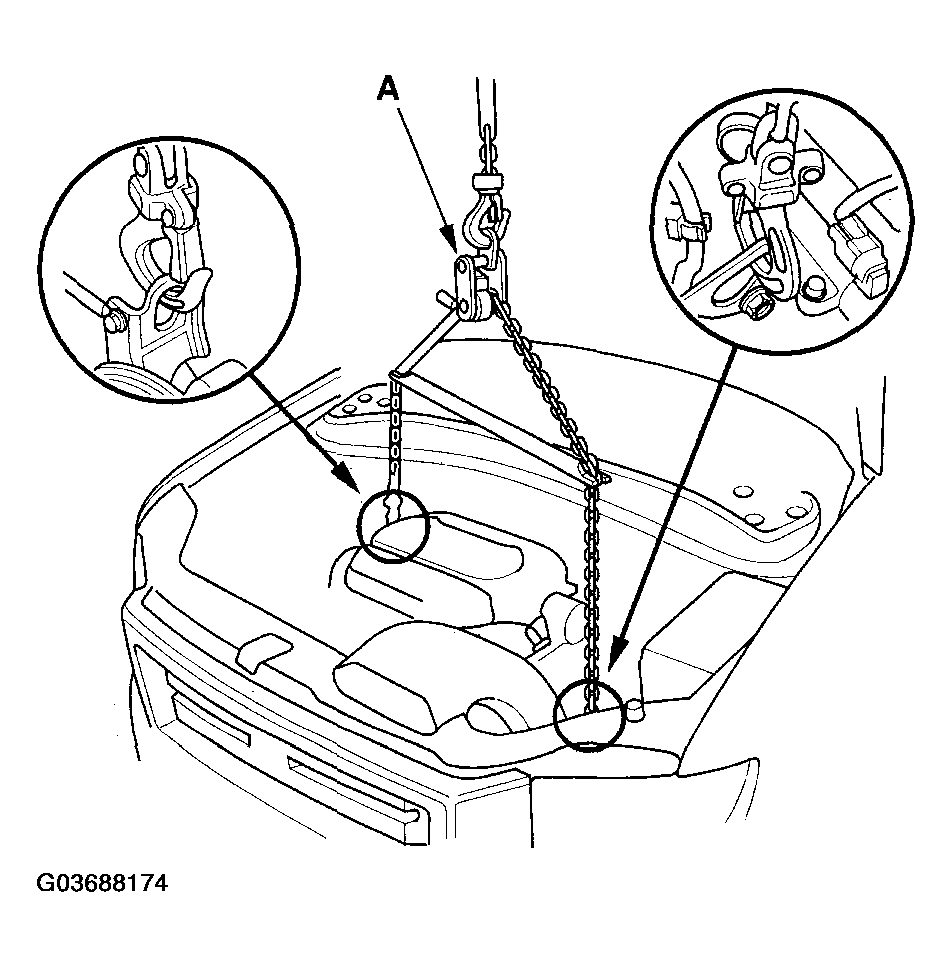 A

G03688174