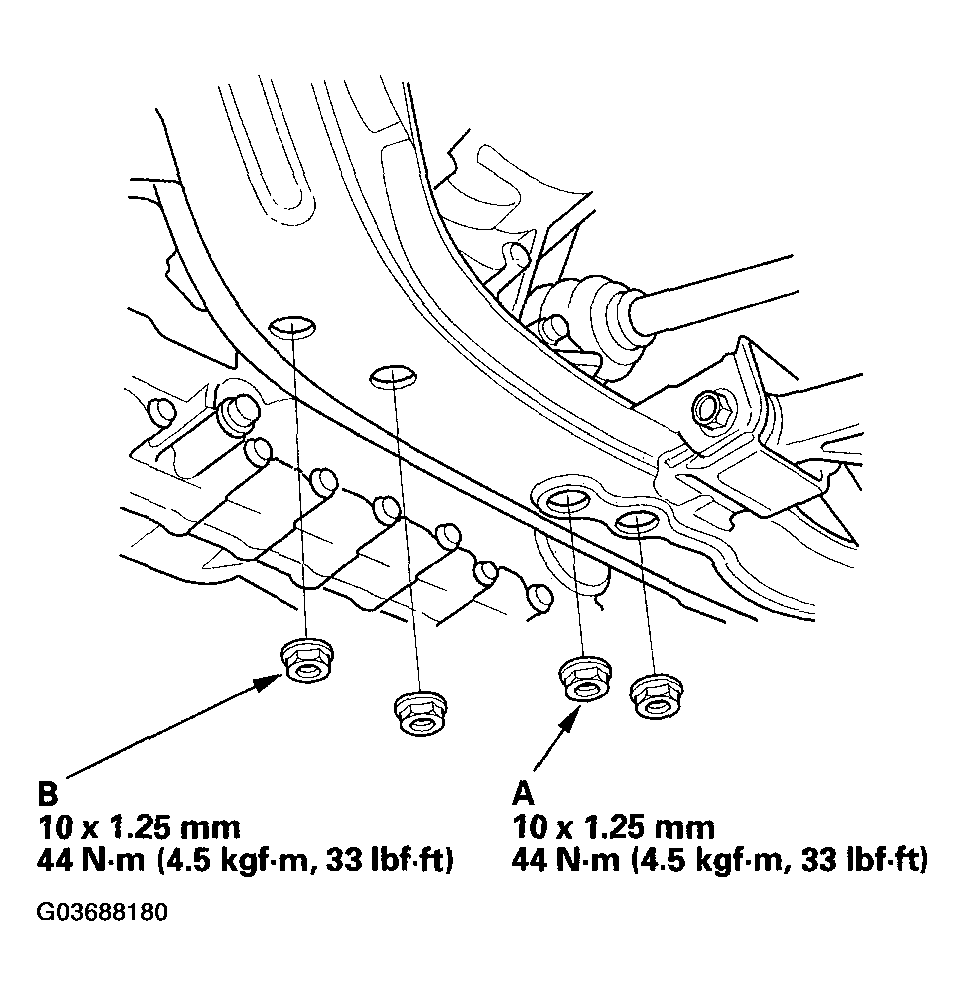 B
10 x 1.25 mm
44 N·m (4.5 kgf·m, 33 lbf·ft)

A
10 x 1.25 mm
44 N·m (4.5 kgf·m, 33 lbf·ft)

G03688180