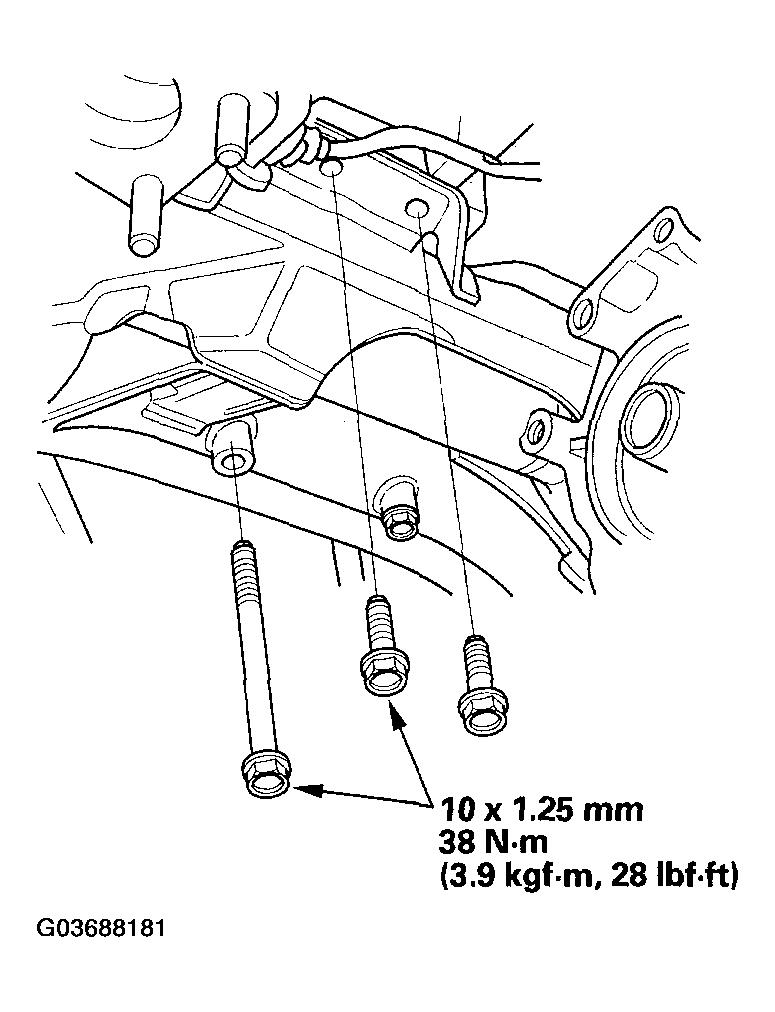 10 x 1.25 mm
38 N·m
(3.9 kgf·m, 28 lbf·ft)

G03688181