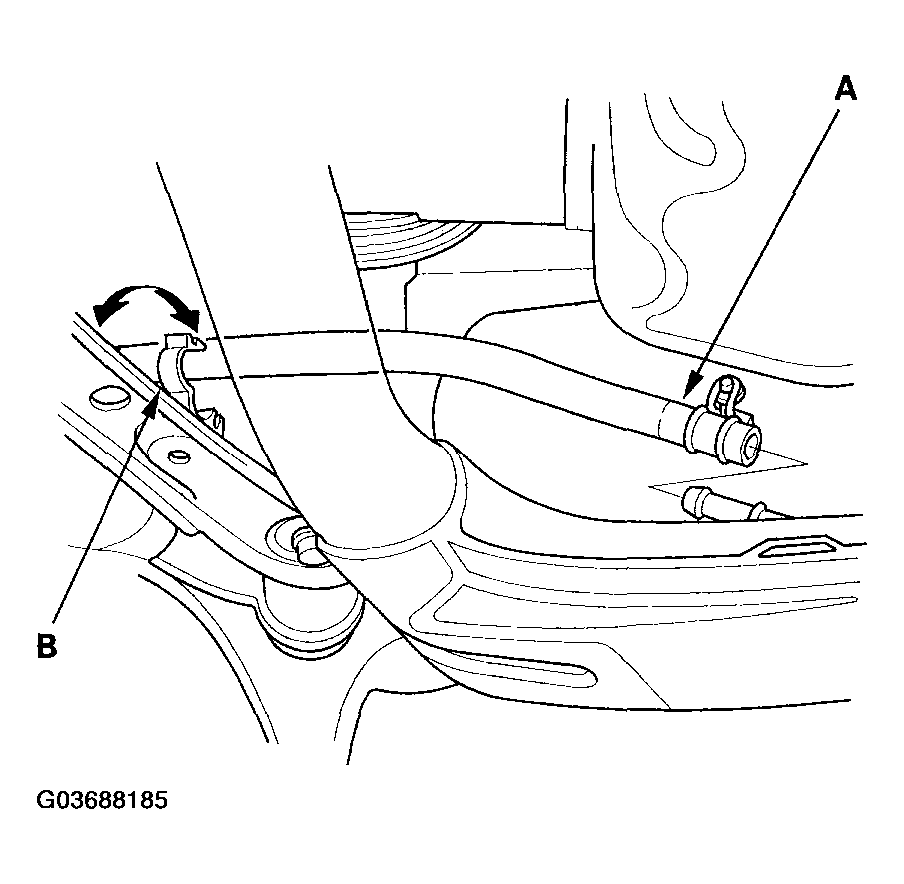 A

B

G03688185