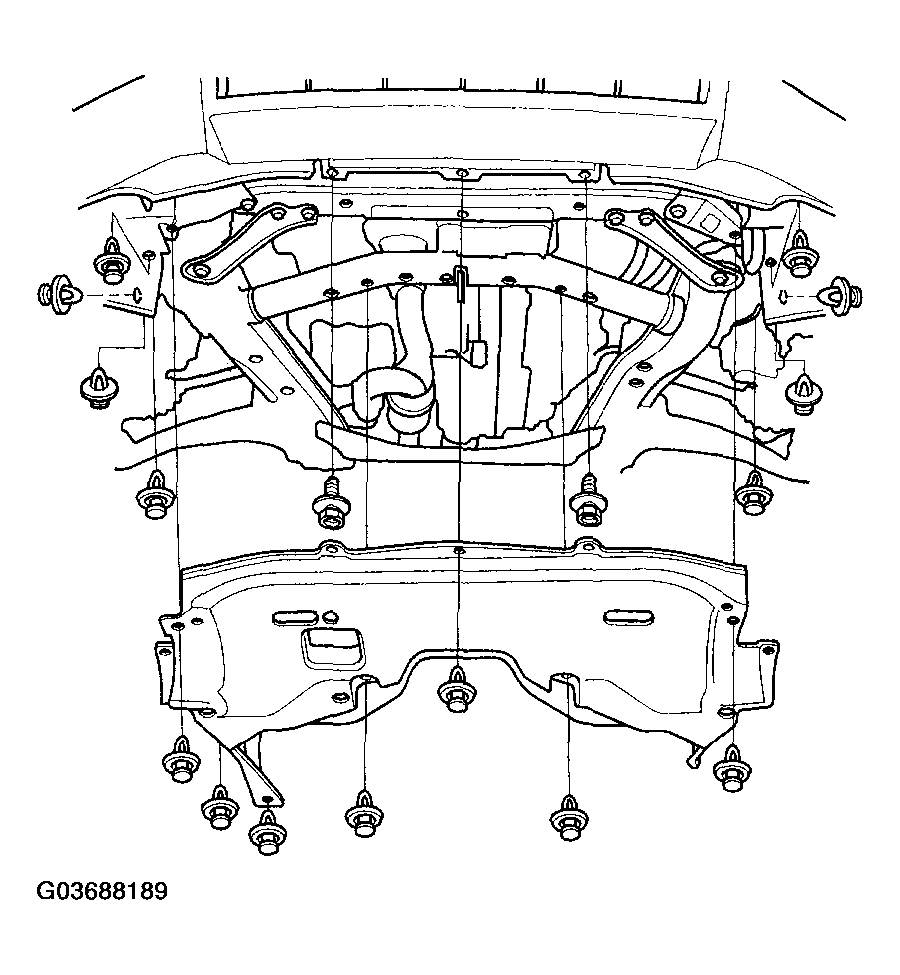 G03688189