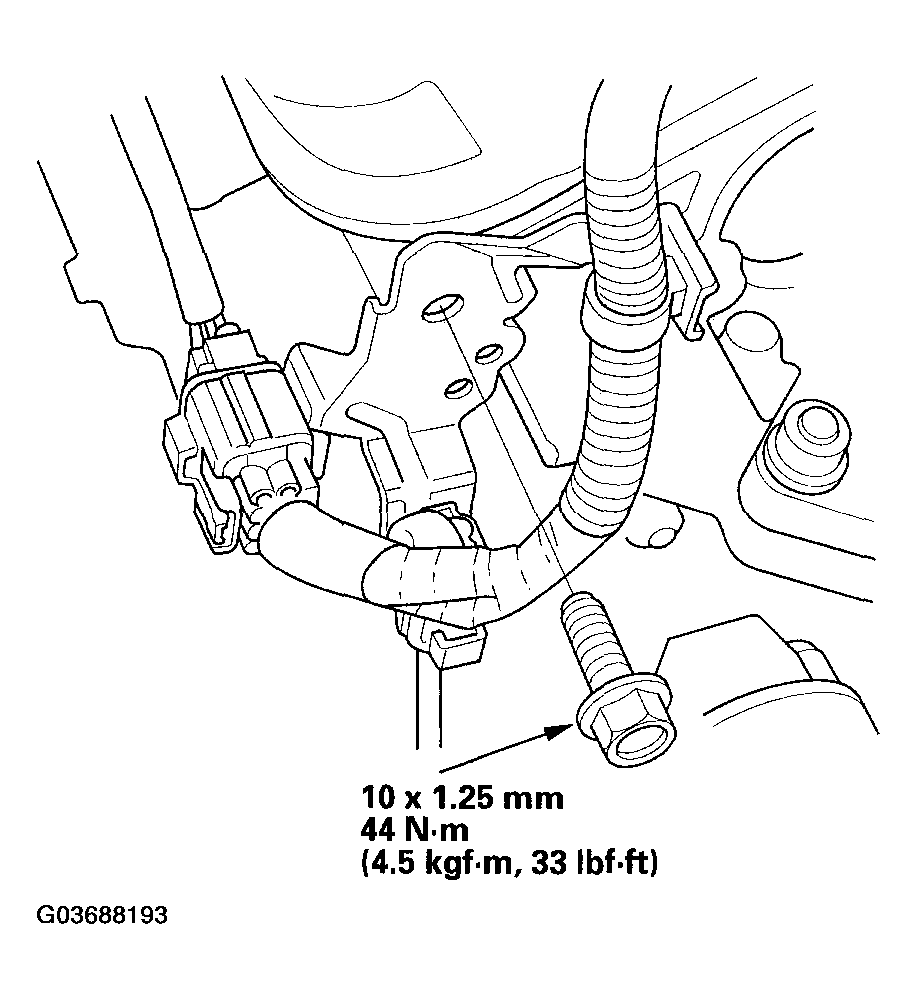 10 x 1.25 mm
44 N·m
(4.5 kgf·m, 33 lbf·ft)

G03688193