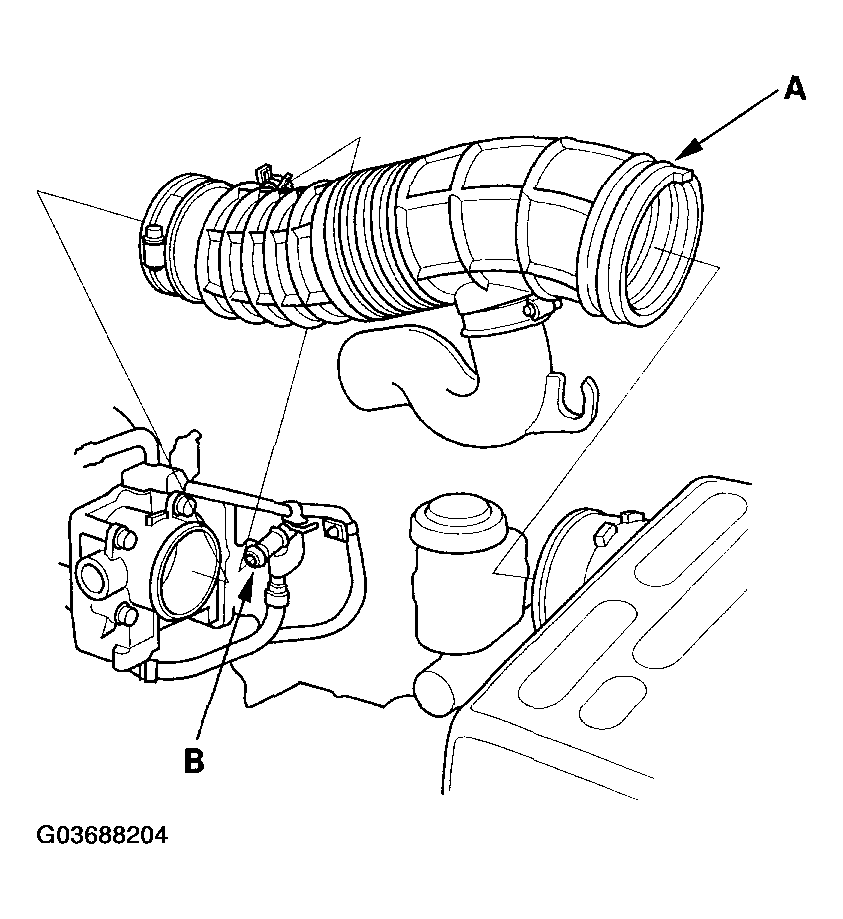 A

B

G03688204