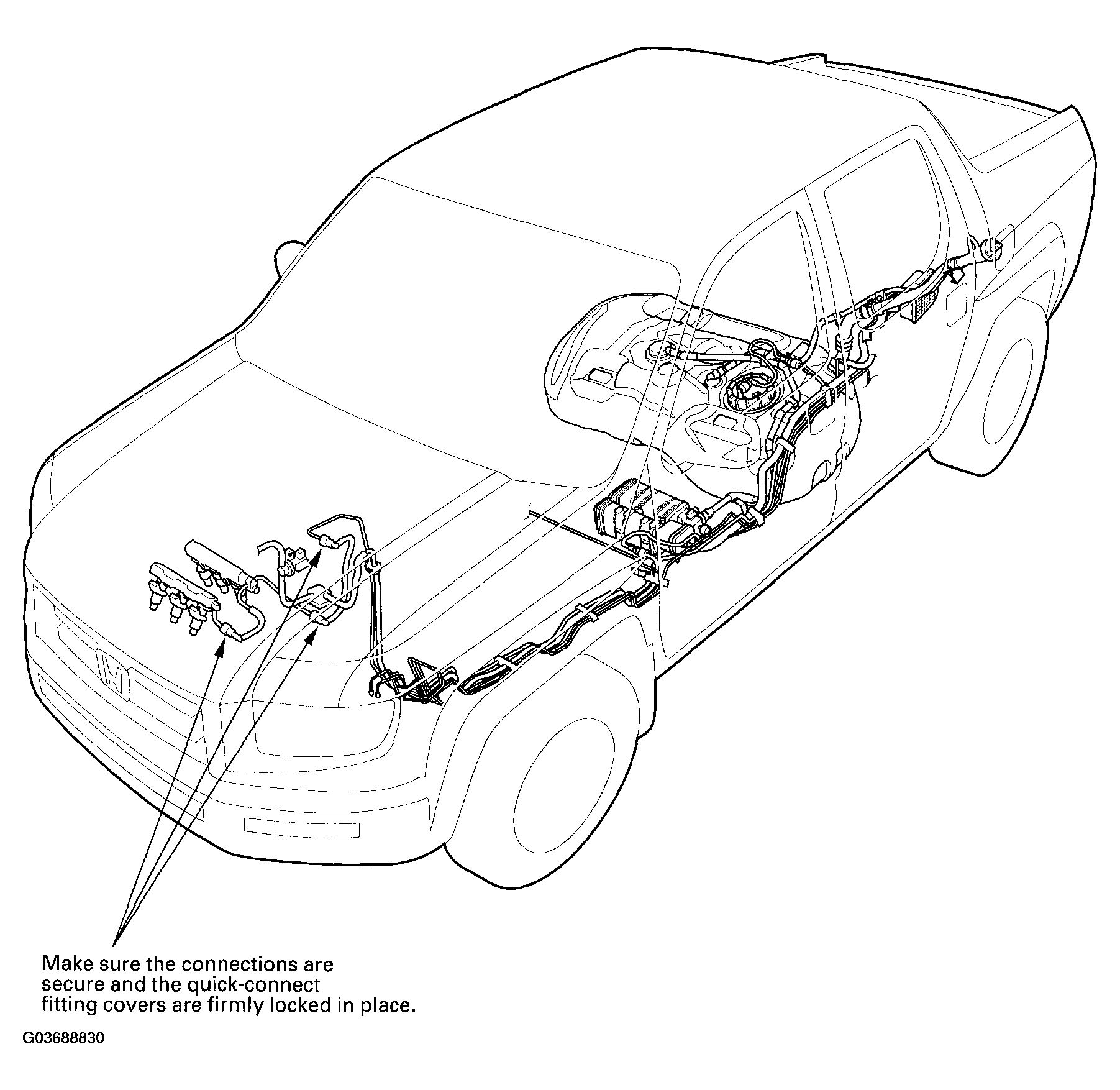 Make sure the connections are secure and the quick-connect fitting covers are firmly locked in place.

G03688830