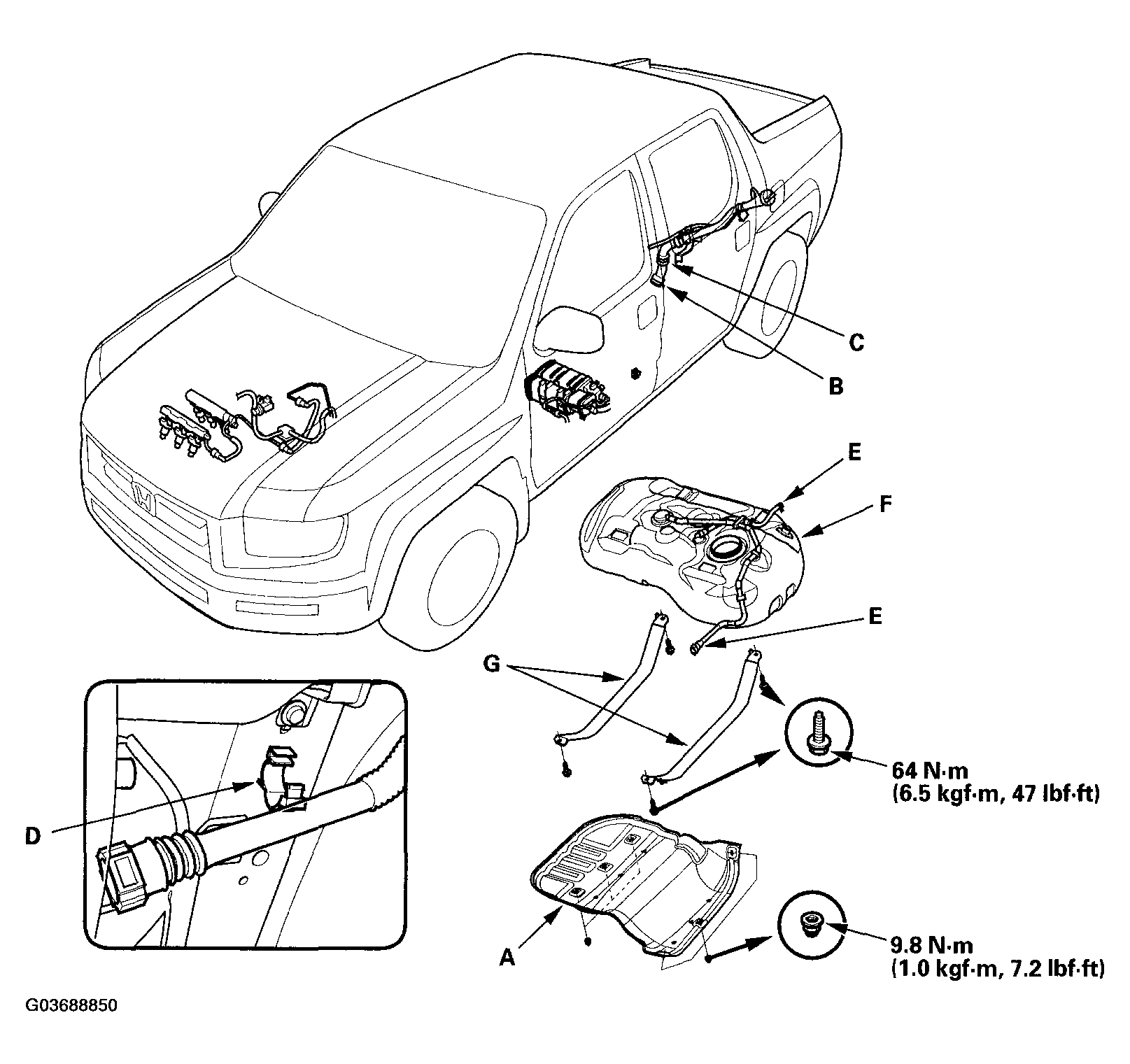 C

B

E

F

E

G

D

64 N·m
(6.5 kgf·m, 47 lbf·ft)

A

9.8 N·m
(1.0 kgf·m, 7.2 lbf·ft)

G03688850