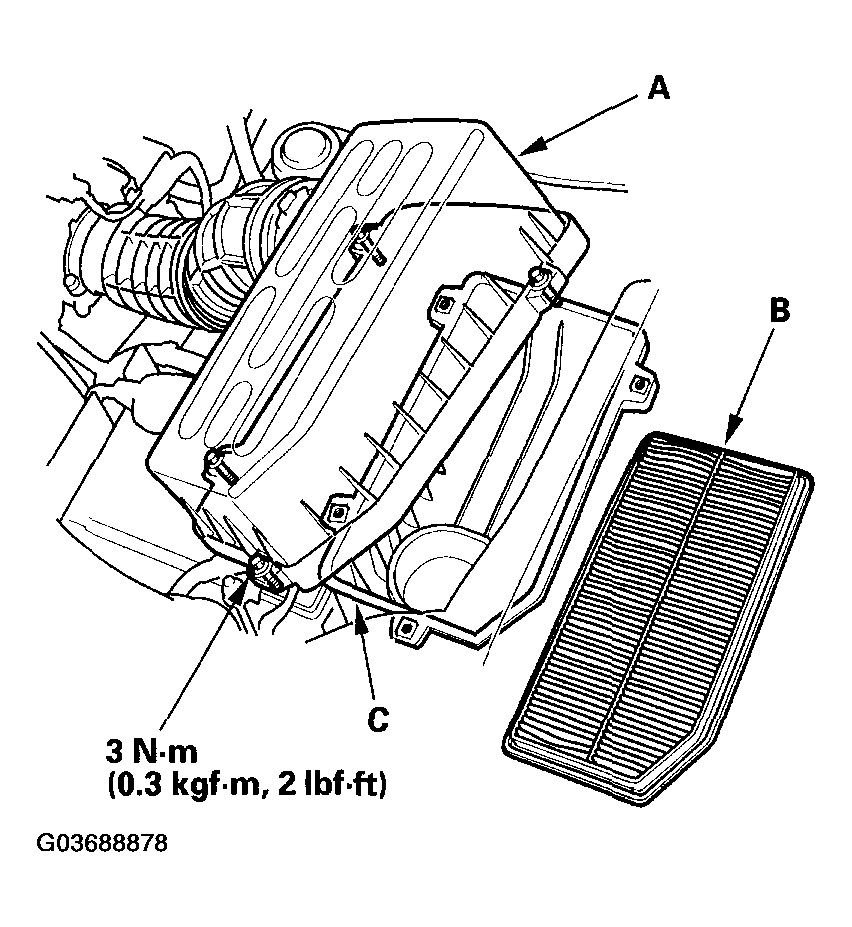 A

B

C

3 N·m
(0.3 kgf·m, 2 lbf·ft)

G03688878