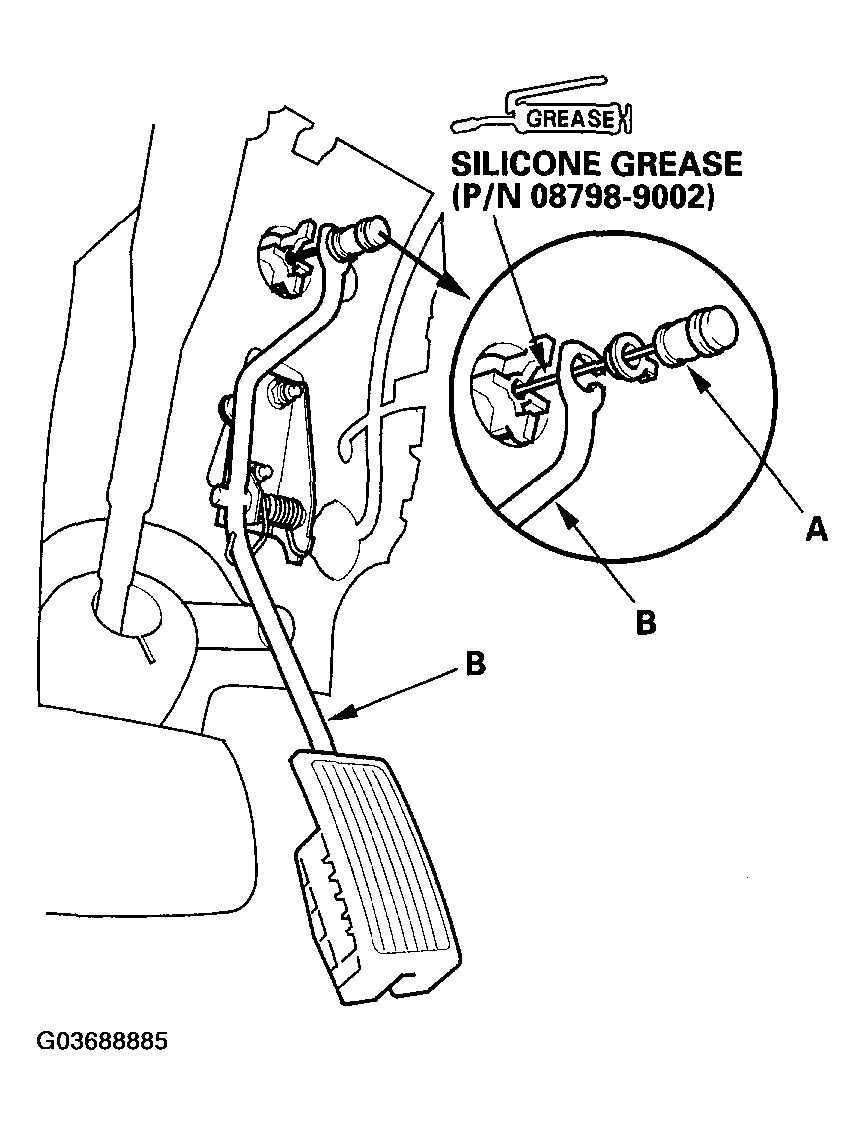 GREASE
SILICONE GREASE
(P/N 08798-9002)

A

B

B

G03688885