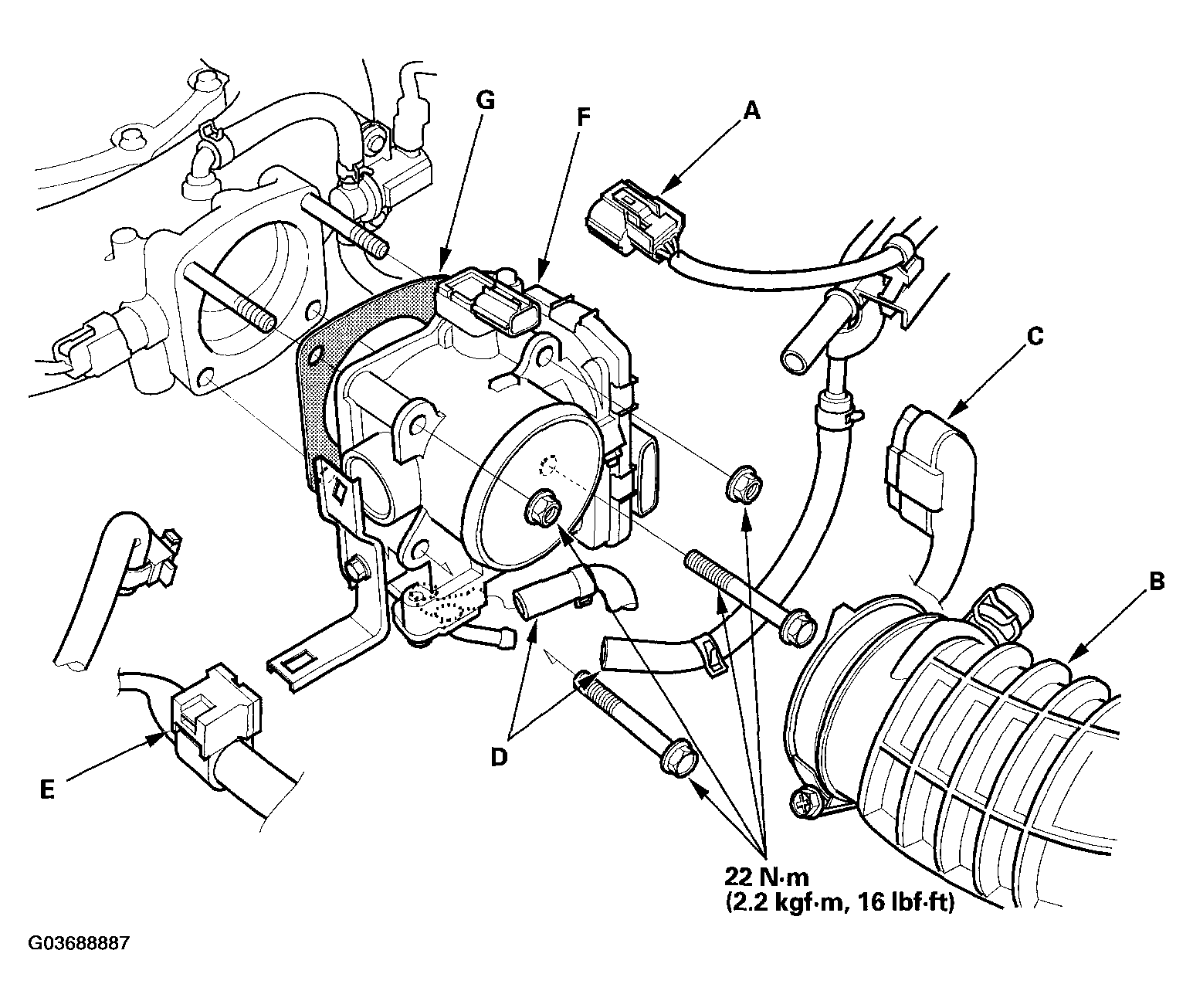 G
F
A
C
B
D
E
22 N·m
(2.2 kgf·m, 16 lbf·ft)
G03688887