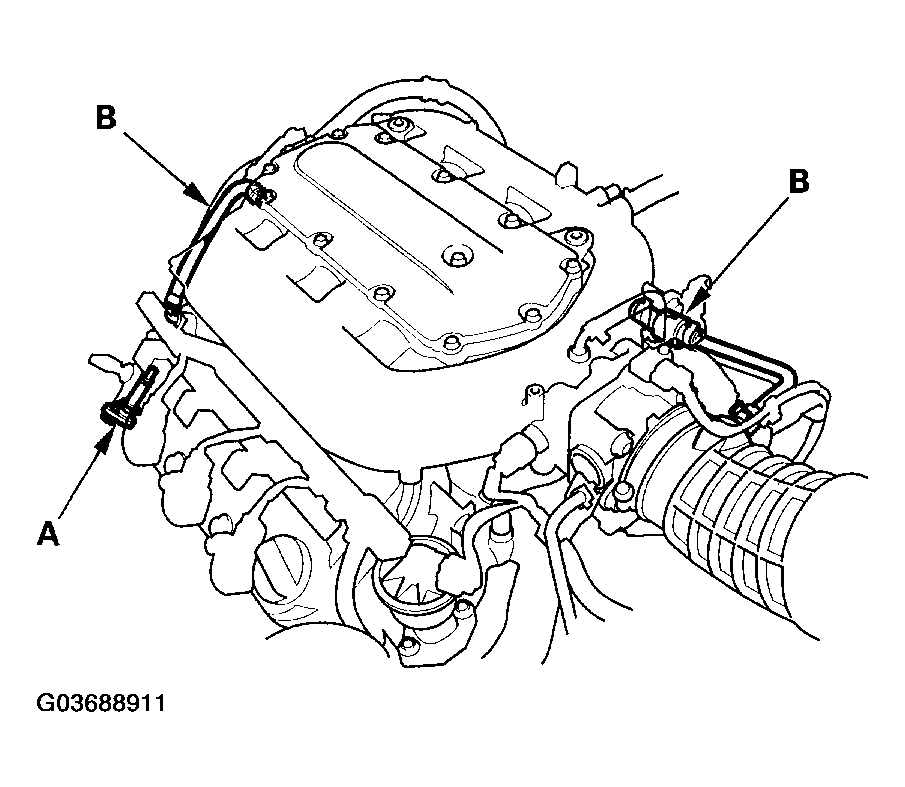 B

B

A

G03688911