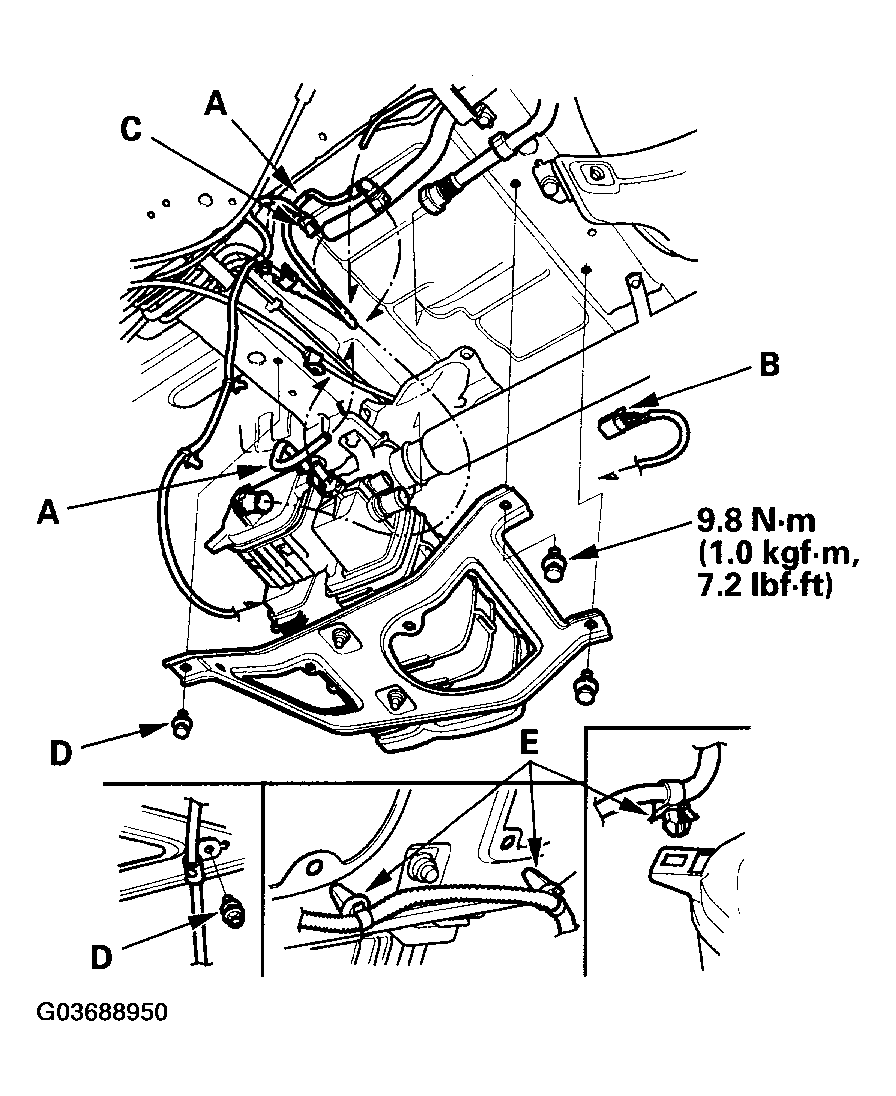 A
C
B
A
9.8 N·m
(1.0 kgf·m,
7.2 lbf·ft)
D
E
D
G03688950