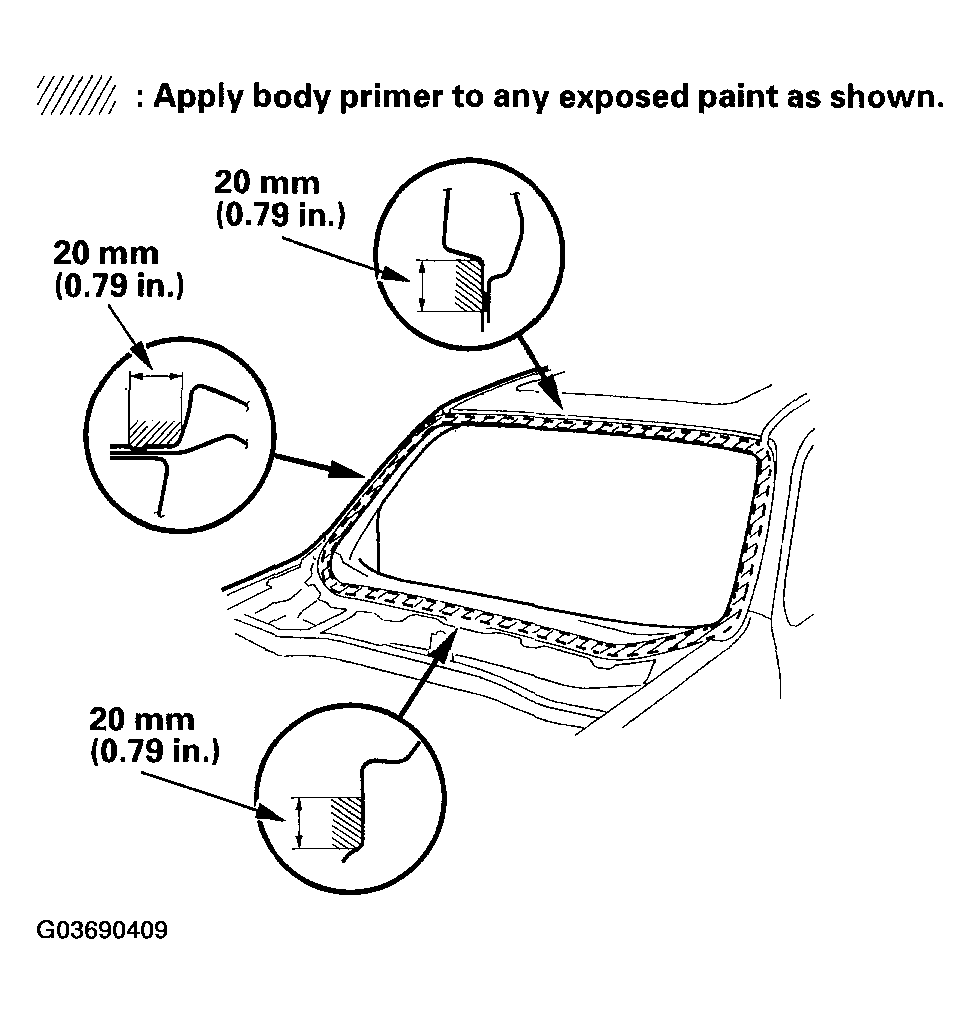 : Apply body primer to any exposed paint as shown.

20 mm
(0.79 in.)

20 mm
(0.79 in.)

20 mm
(0.79 in.)

G03690409