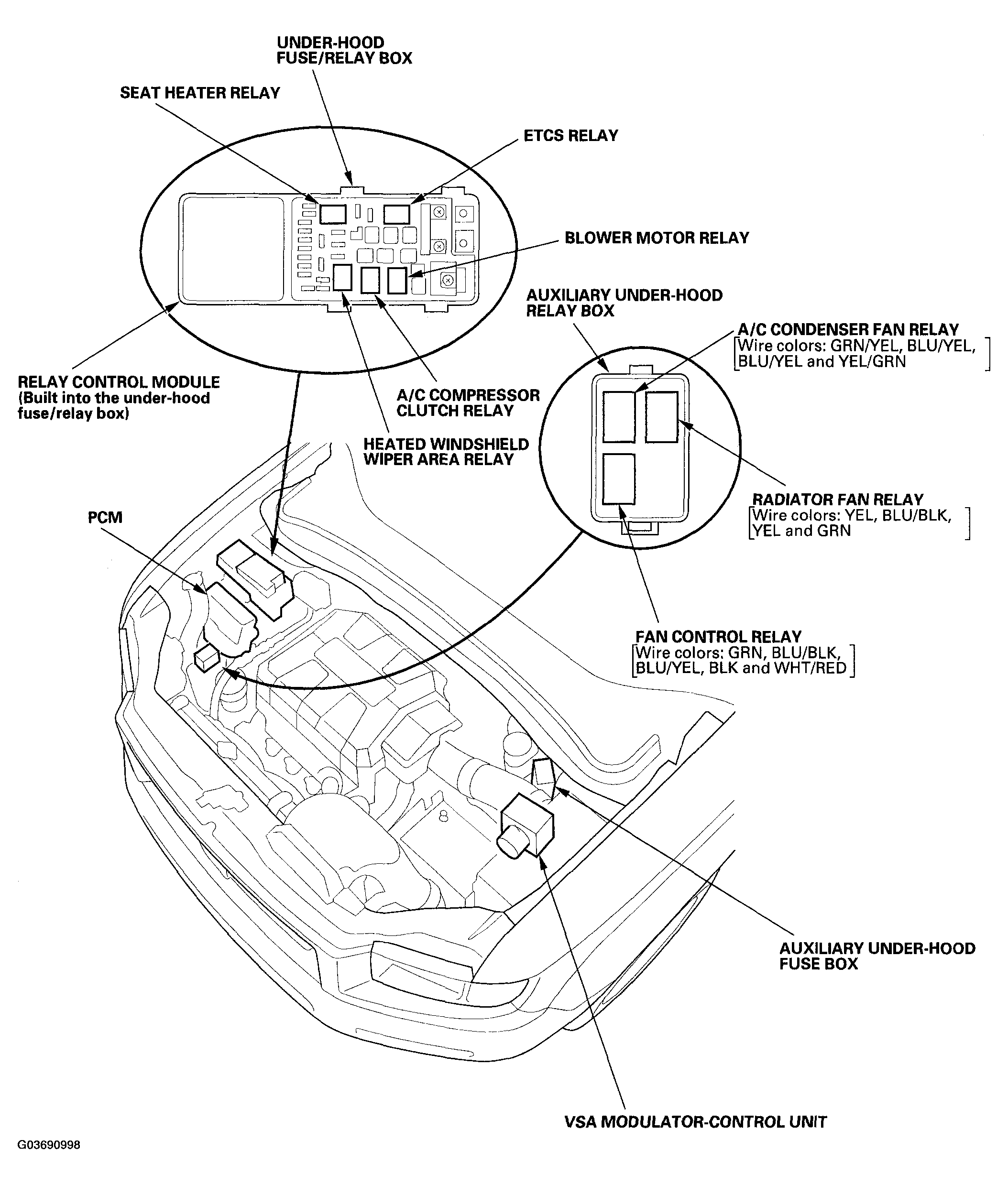 UNDER-HOOD FUSE/RELAY BOX

SEAT HEATER RELAY

ETCS RELAY

BLOWER MOTOR RELAY

AUXILIARY UNDER-HOOD RELAY BOX

A/C CONDENSER FAN RELAY
[Wire colors: GRN/YEL, BLU/YEL, BLU/YEL and YEL/GRN]

RELAY CONTROL MODULE
(Built into the under-hood fuse/relay box)

A/C COMPRESSOR CLUTCH RELAY

HEATED WINDSHIELD WIPER AREA RELAY

RADIATOR FAN RELAY
[Wire colors: YEL, BLU/BLK, YEL and GRN]

PCM

FAN CONTROL RELAY
[Wire colors: GRN, BLU/BLK, BLU/YEL, BLK and WHT/RED]

AUXILIARY UNDER-HOOD FUSE BOX

VSA MODULATOR-CONTROL UNIT

G03690998