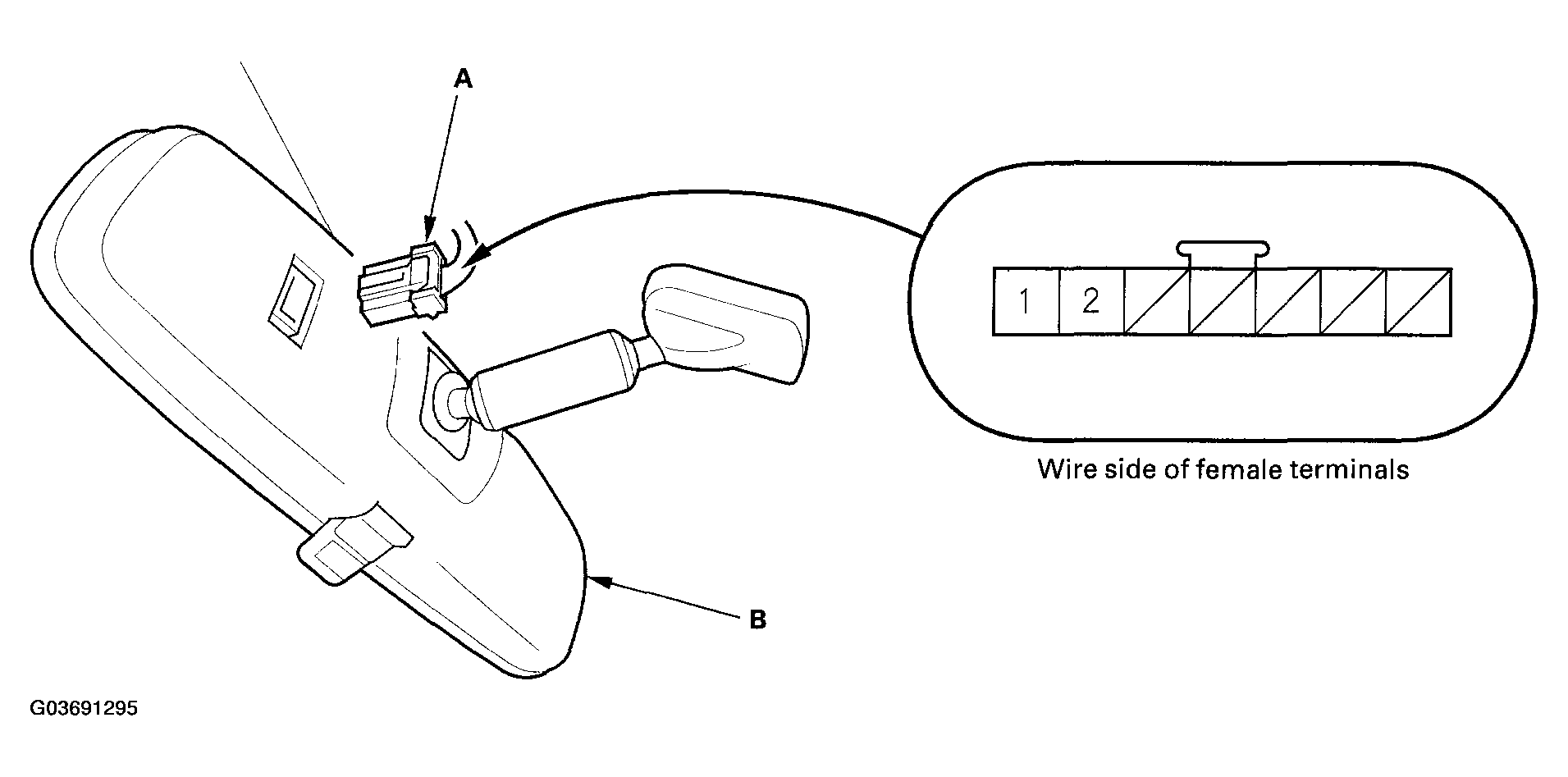 A

1 2

Wire side of female terminals

B

G03691295