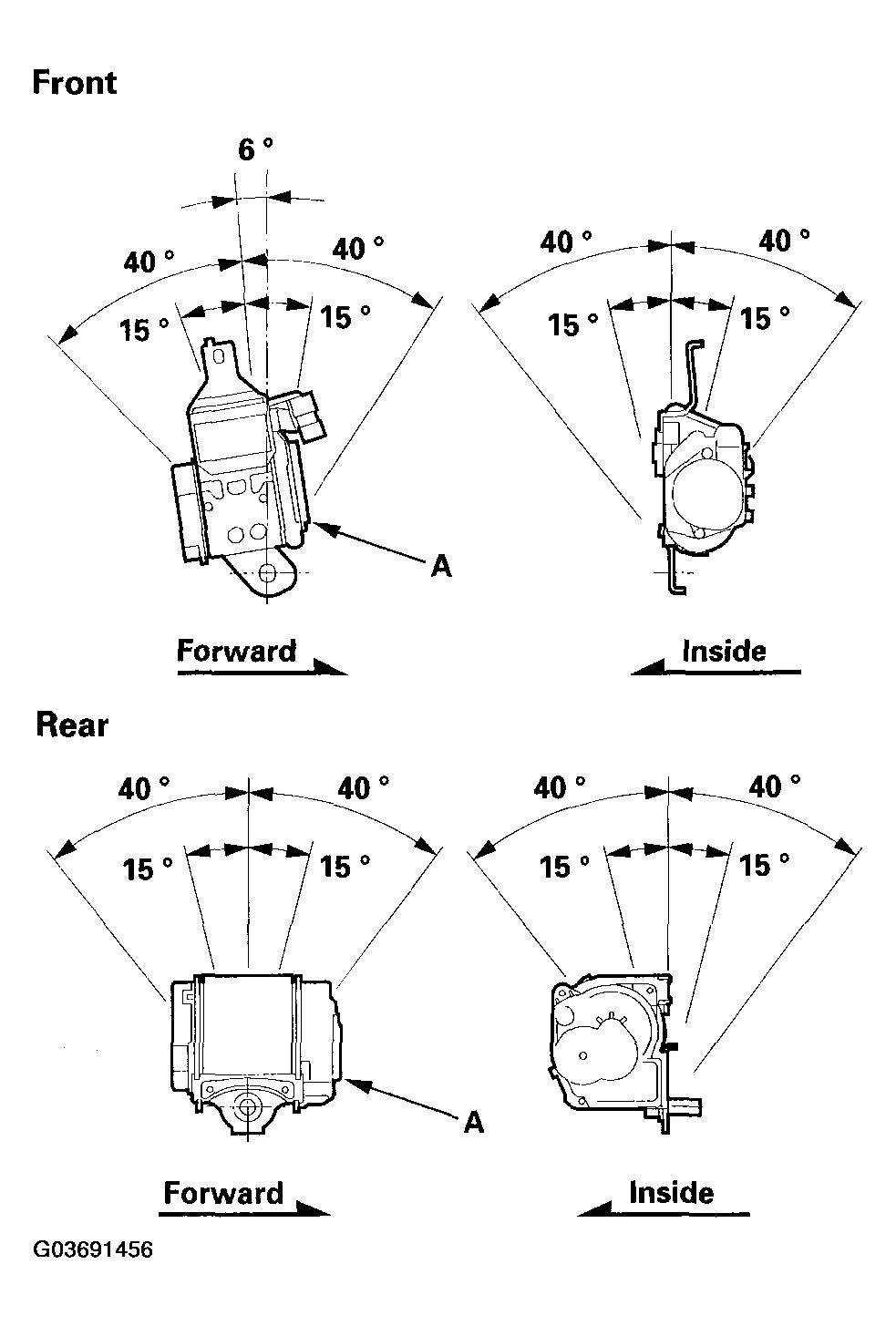 Front

6 °

40 °
40 °
15 °
15 °

A

Forward

40 °
40 °
15 °
15 °

Inside

Rear

40 °
40 °
15 °
15 °

A

Forward

40 °
40 °
15 °
15 °

Inside

G03691456