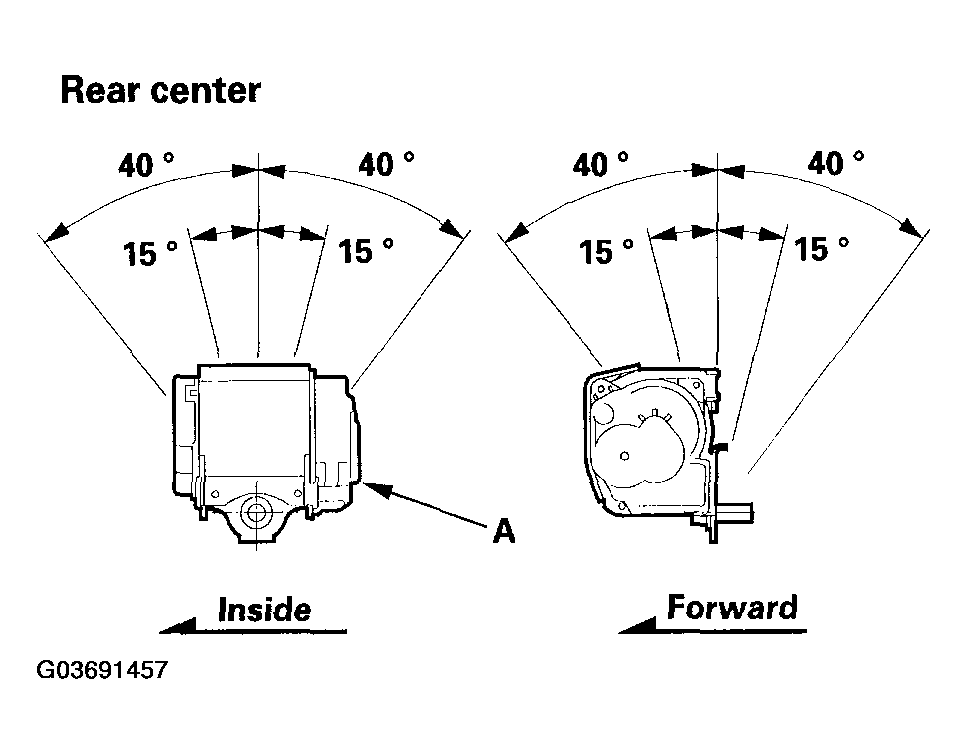 Rear center

40 °
40 °
15 °
15 °

40 °
40 °
15 °
15 °

A

Inside

Forward

G03691457