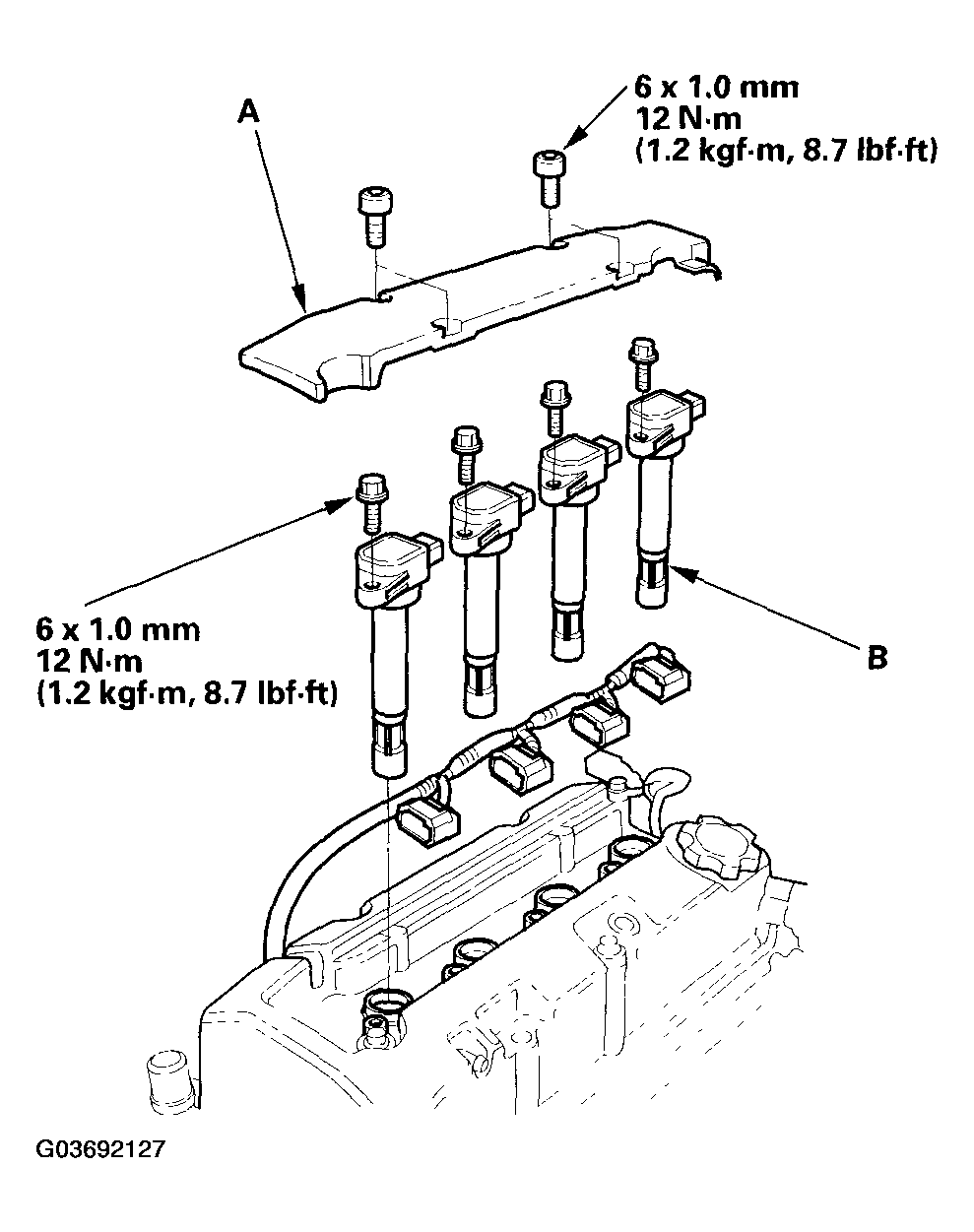 A

6 x 1.0 mm
12 N·m
(1.2 kgf·m, 8.7 lbf·ft)

6 x 1.0 mm
12 N·m
(1.2 kgf·m, 8.7 lbf·ft)

B

G03692127