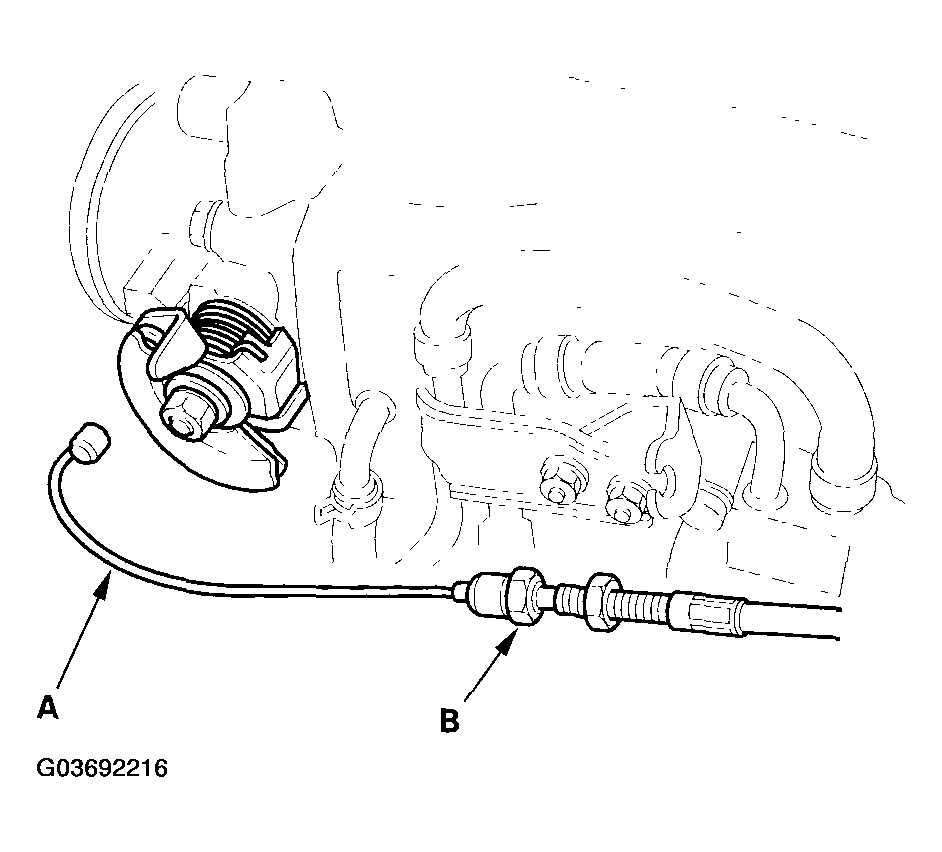 A

B

G03692216