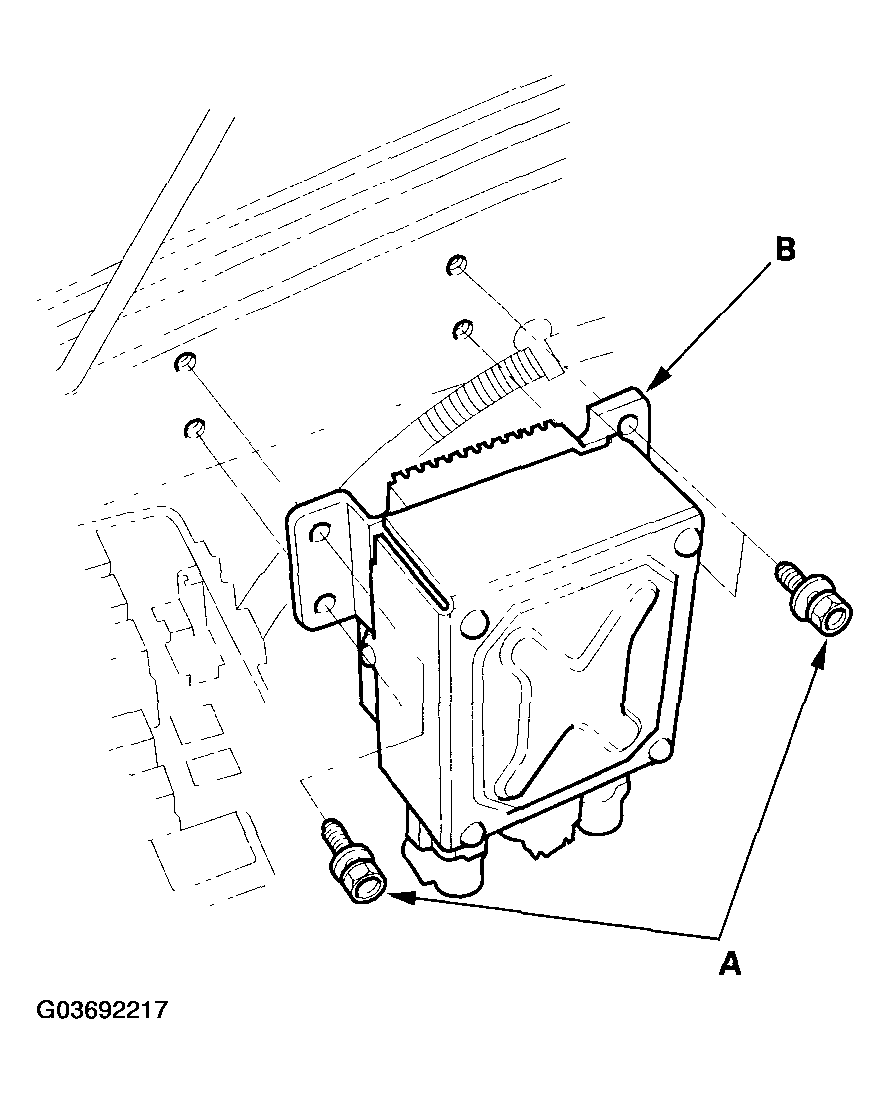 B

A

G03692217