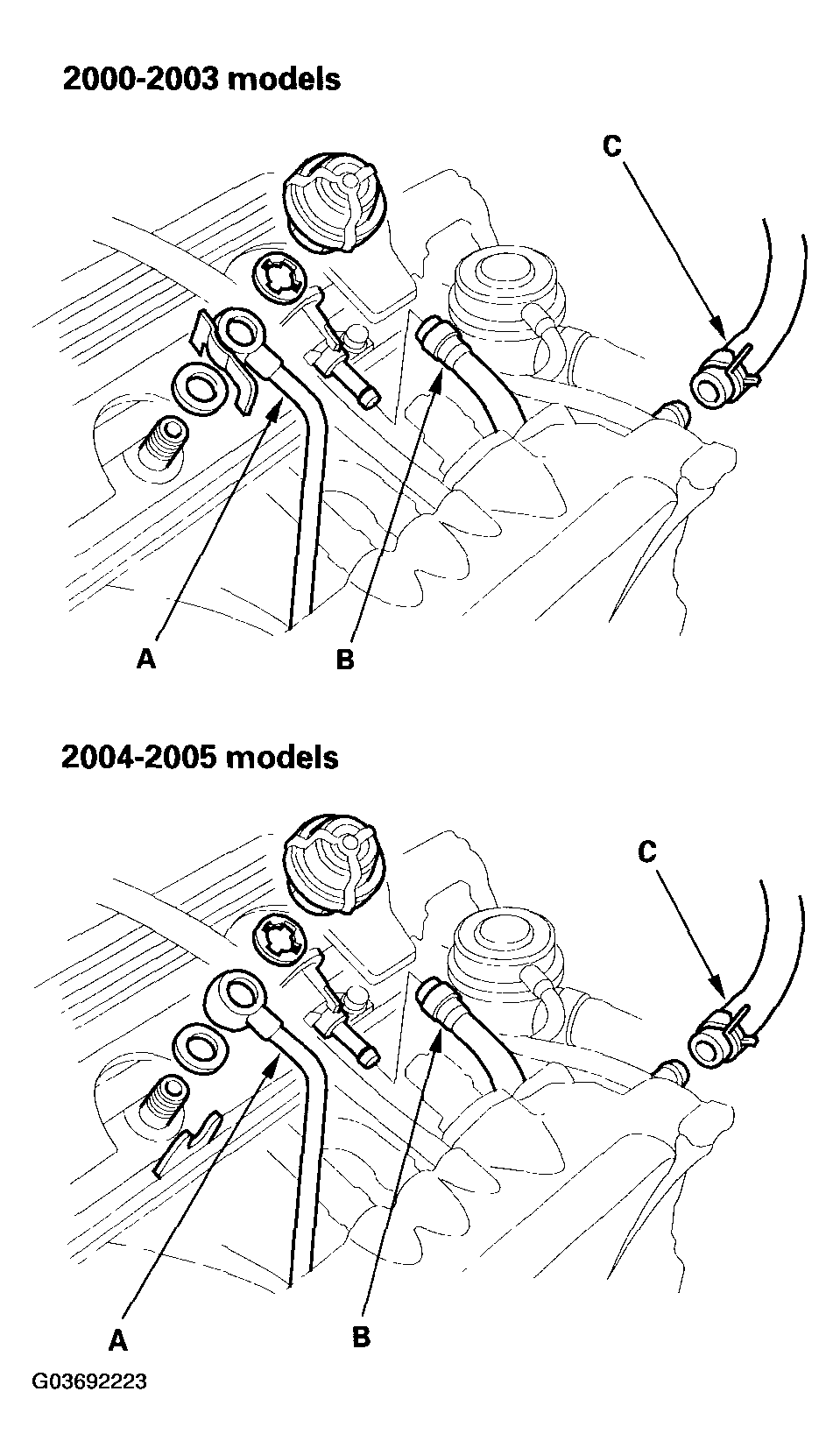 2000-2003 models

C

A

B

2004-2005 models

C

A

B

G03692223