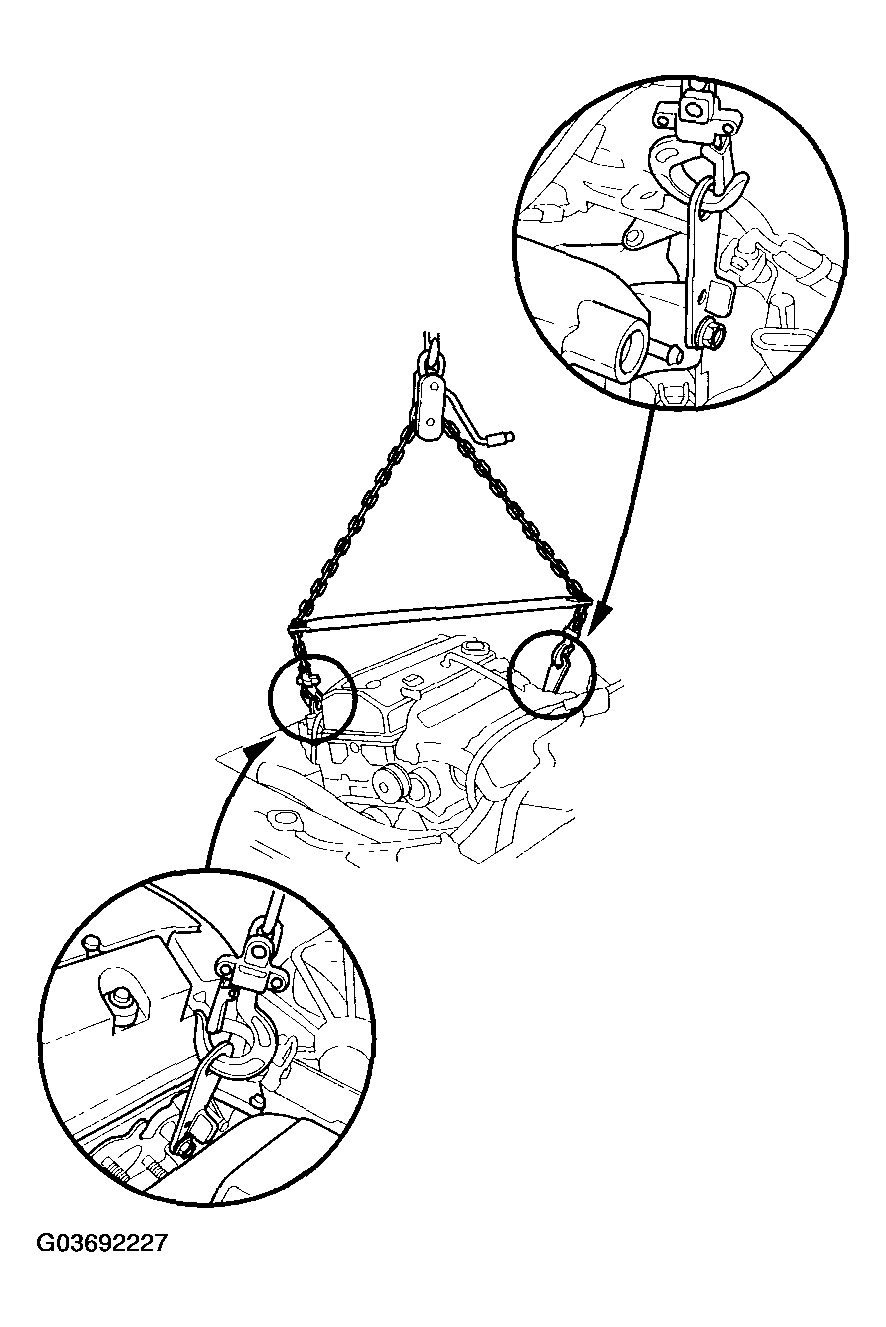 G03692227