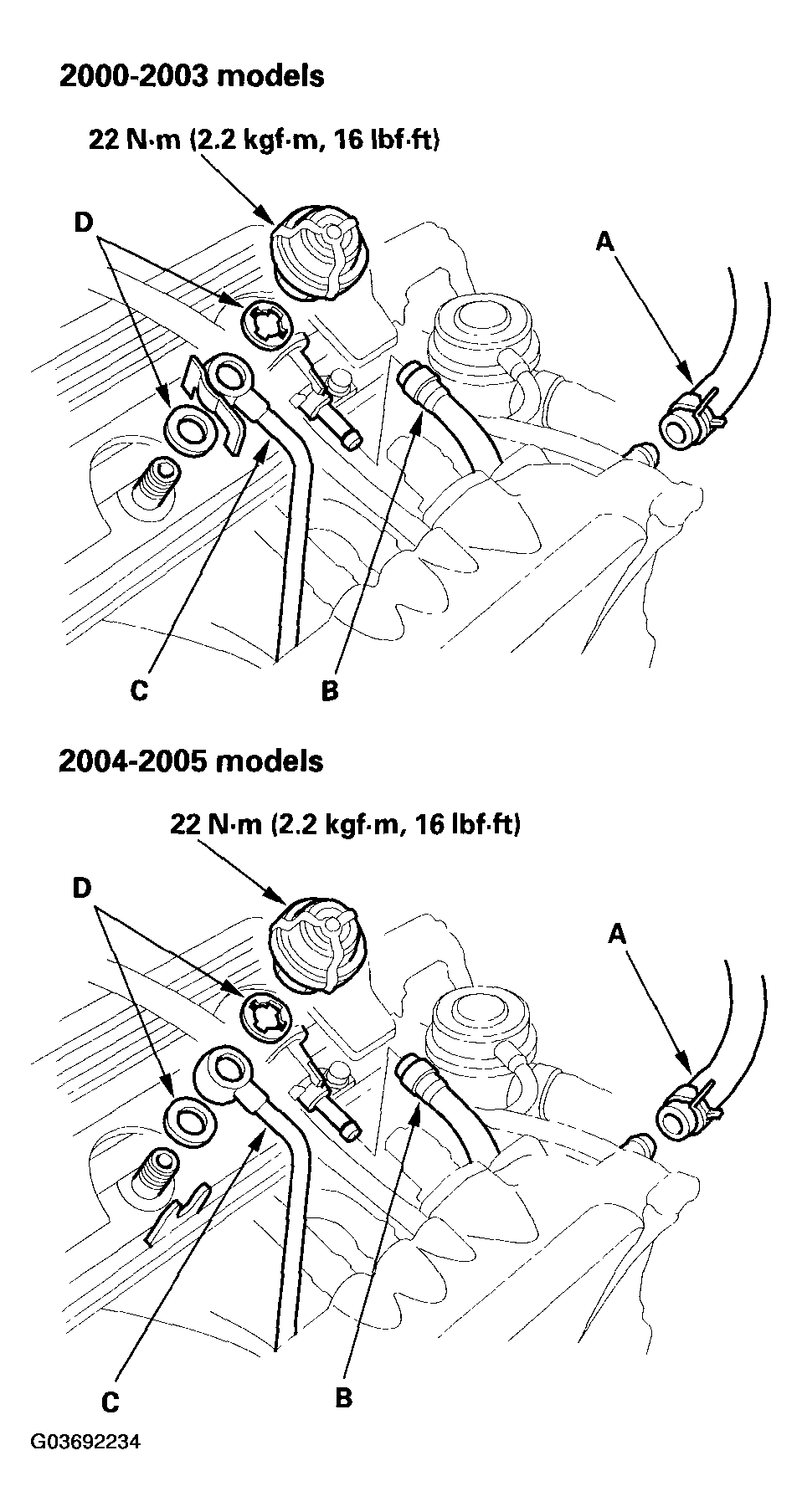 2000-2003 models

22 N·m (2.2 kgf·m, 16 lbf·ft)

D

A

C

B

2004-2005 models

22 N·m (2.2 kgf·m, 16 lbf·ft)

D

A

C

B

G03692234