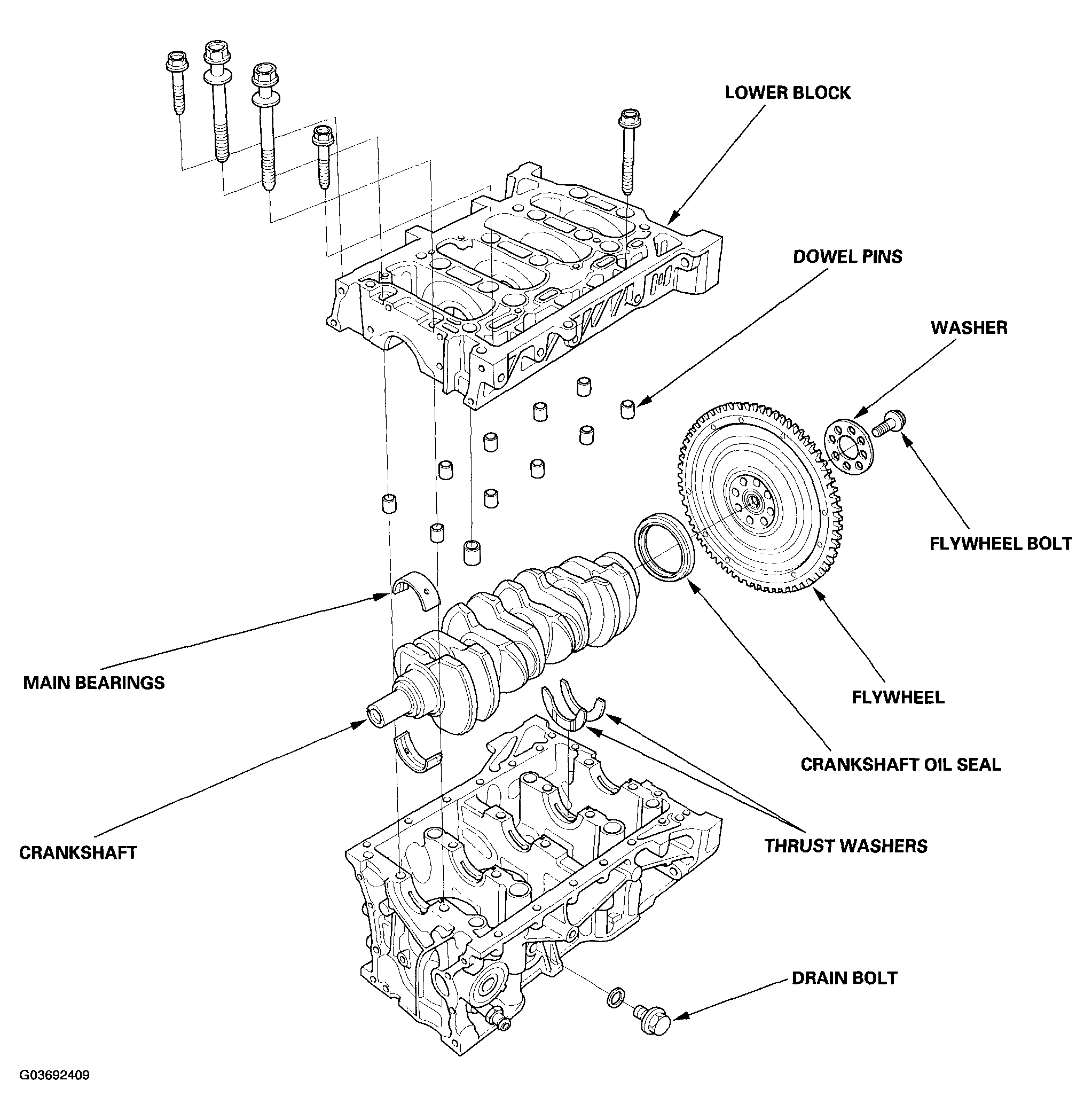 LOWER BLOCK
DOWEL PINS
WASHER
FLYWHEEL BOLT
MAIN BEARINGS
FLYWHEEL
CRANKSHAFT OIL SEAL
CRANKSHAFT
THRUST WASHERS
DRAIN BOLT
G03692409