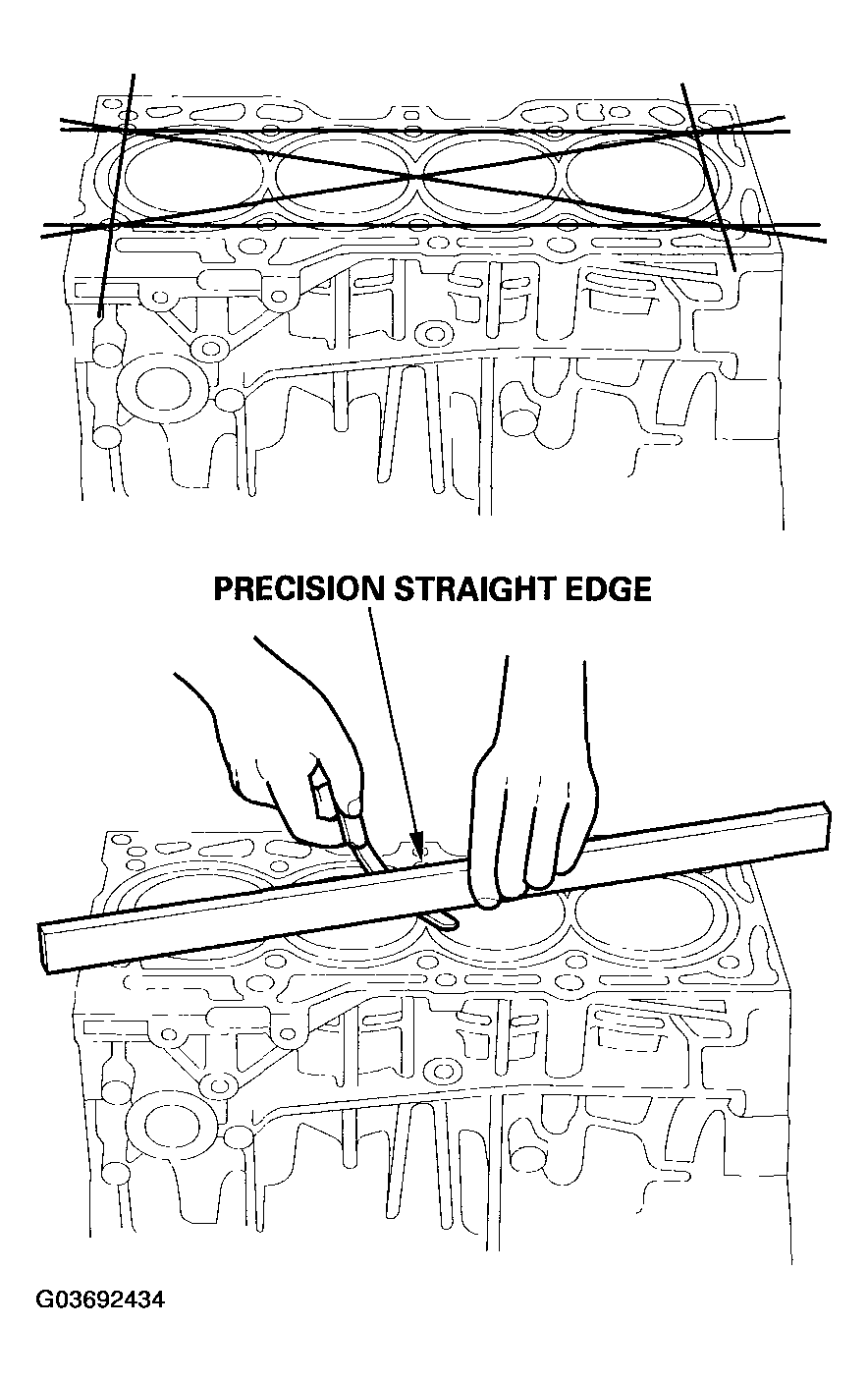 PRECISION STRAIGHT EDGE

G03692434