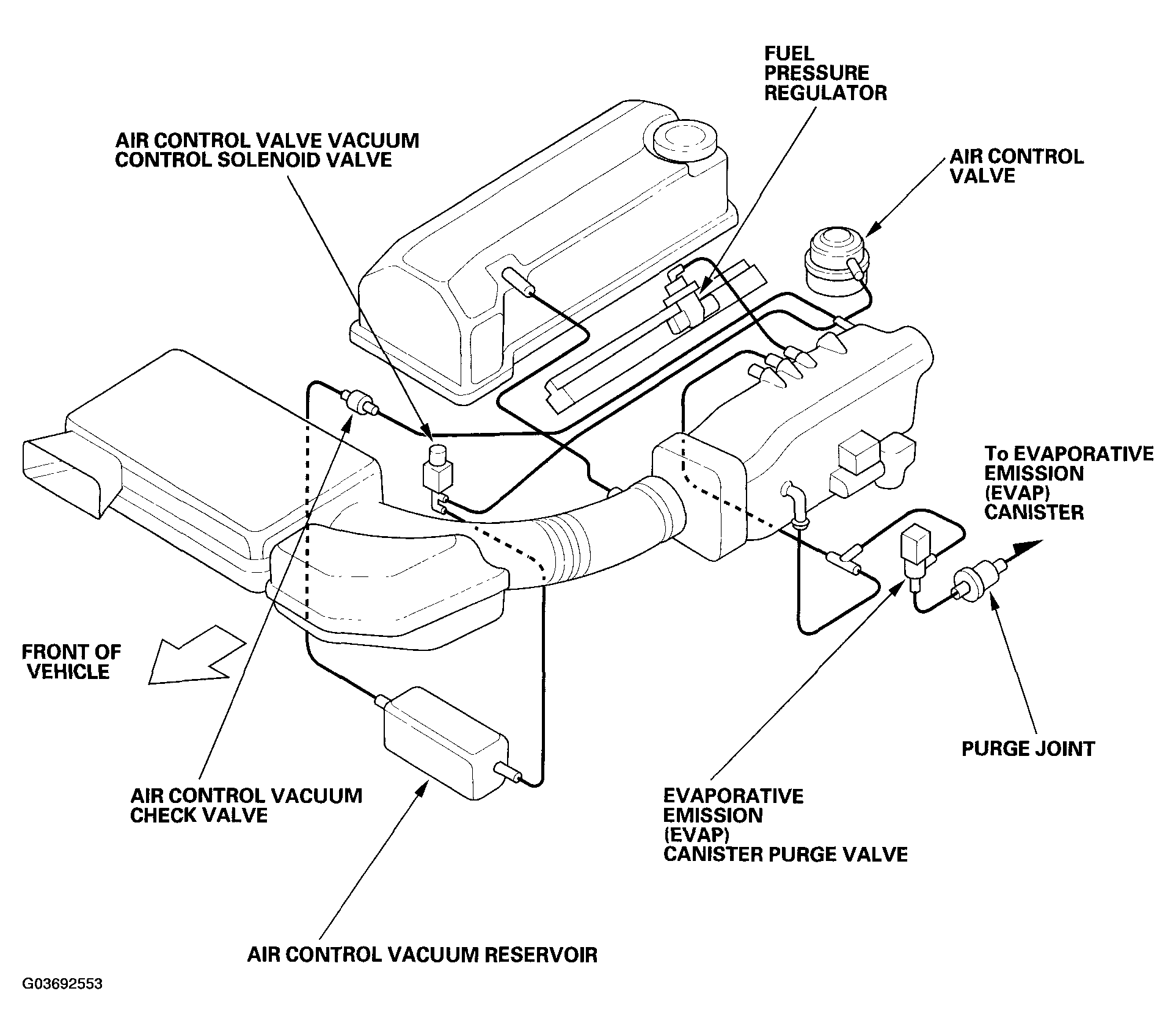 FUEL PRESSURE REGULATOR

AIR CONTROL VALVE VACUUM CONTROL SOLENOID VALVE

AIR CONTROL VALVE

To EVAPORATIVE EMISSION (EVAP) CANISTER

FRONT OF VEHICLE

PURGE JOINT

AIR CONTROL VACUUM CHECK VALVE

EVAPORATIVE EMISSION (EVAP) CANISTER PURGE VALVE

AIR CONTROL VACUUM RESERVOIR

G03692553