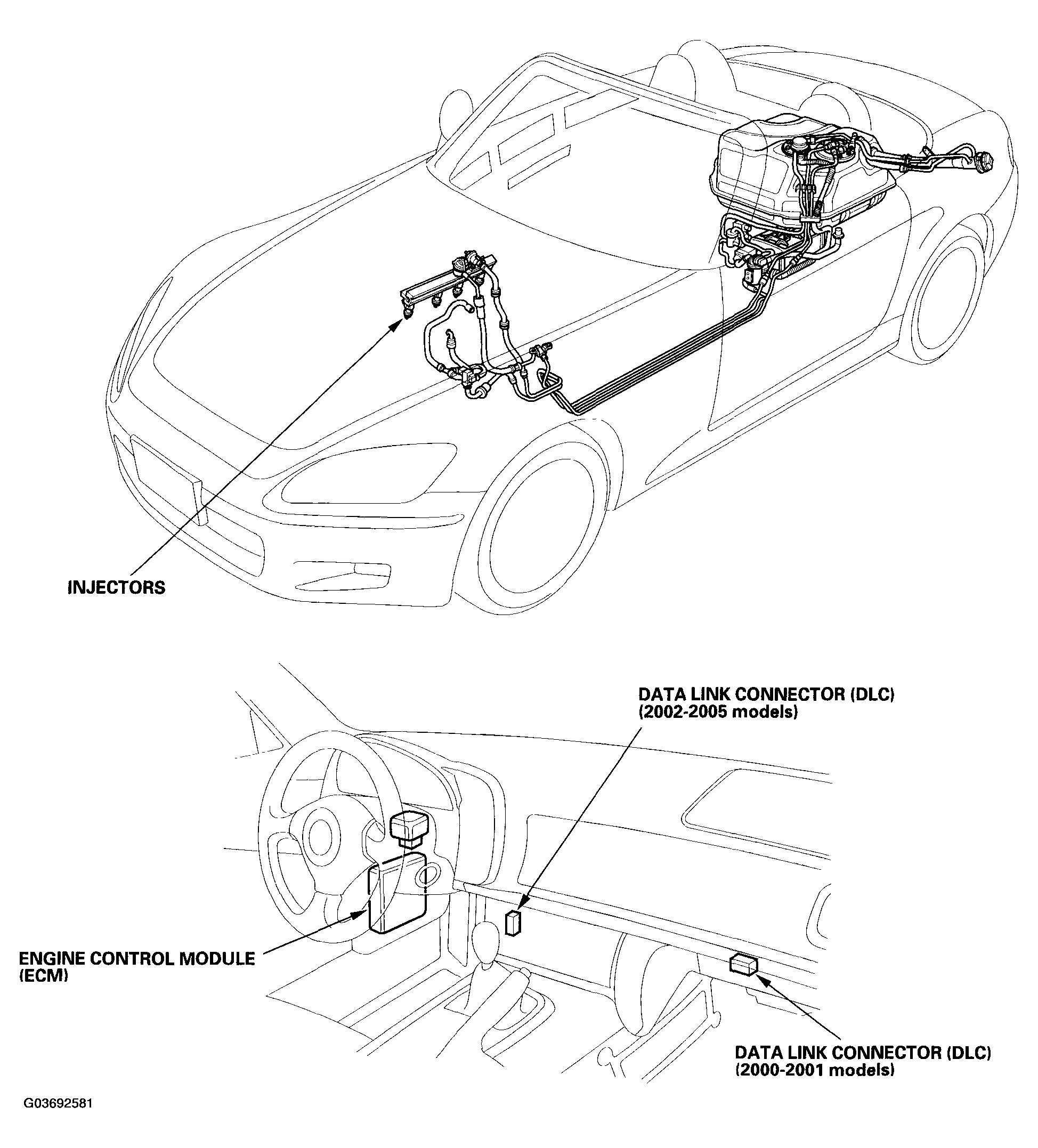 INJECTORS

DATA LINK CONNECTOR (DLC)
(2002-2005 models)

ENGINE CONTROL MODULE
(ECM)

DATA LINK CONNECTOR (DLC)
(2000-2001 models)

G03692581