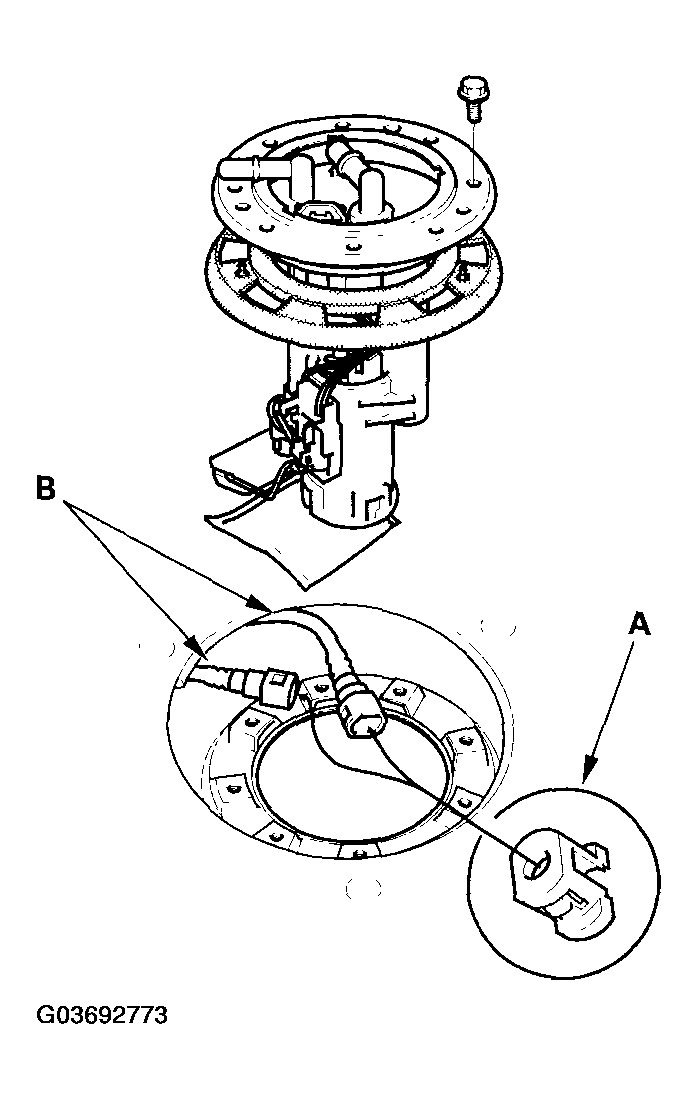 B

A

G03692773