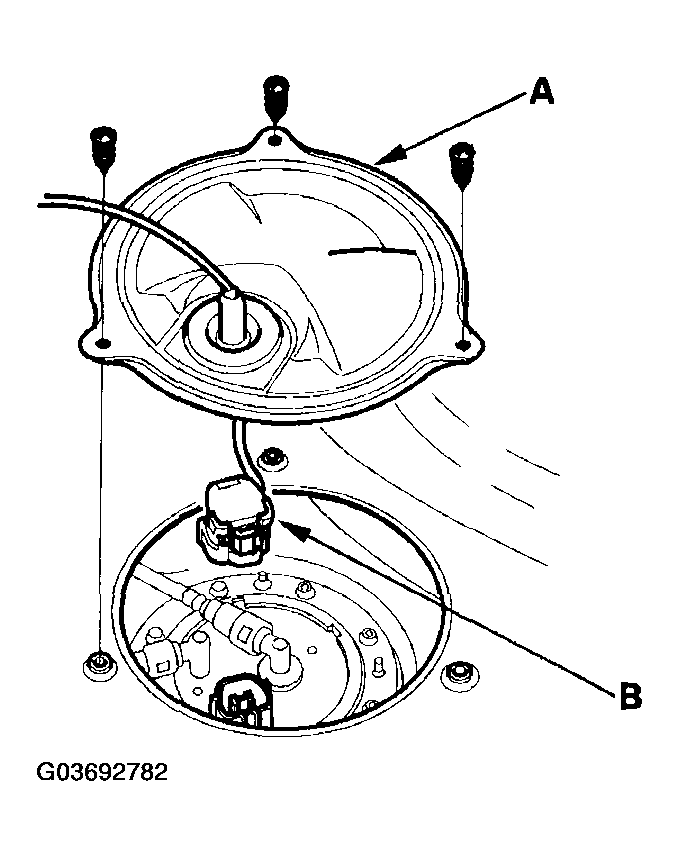 A

B

G03692782