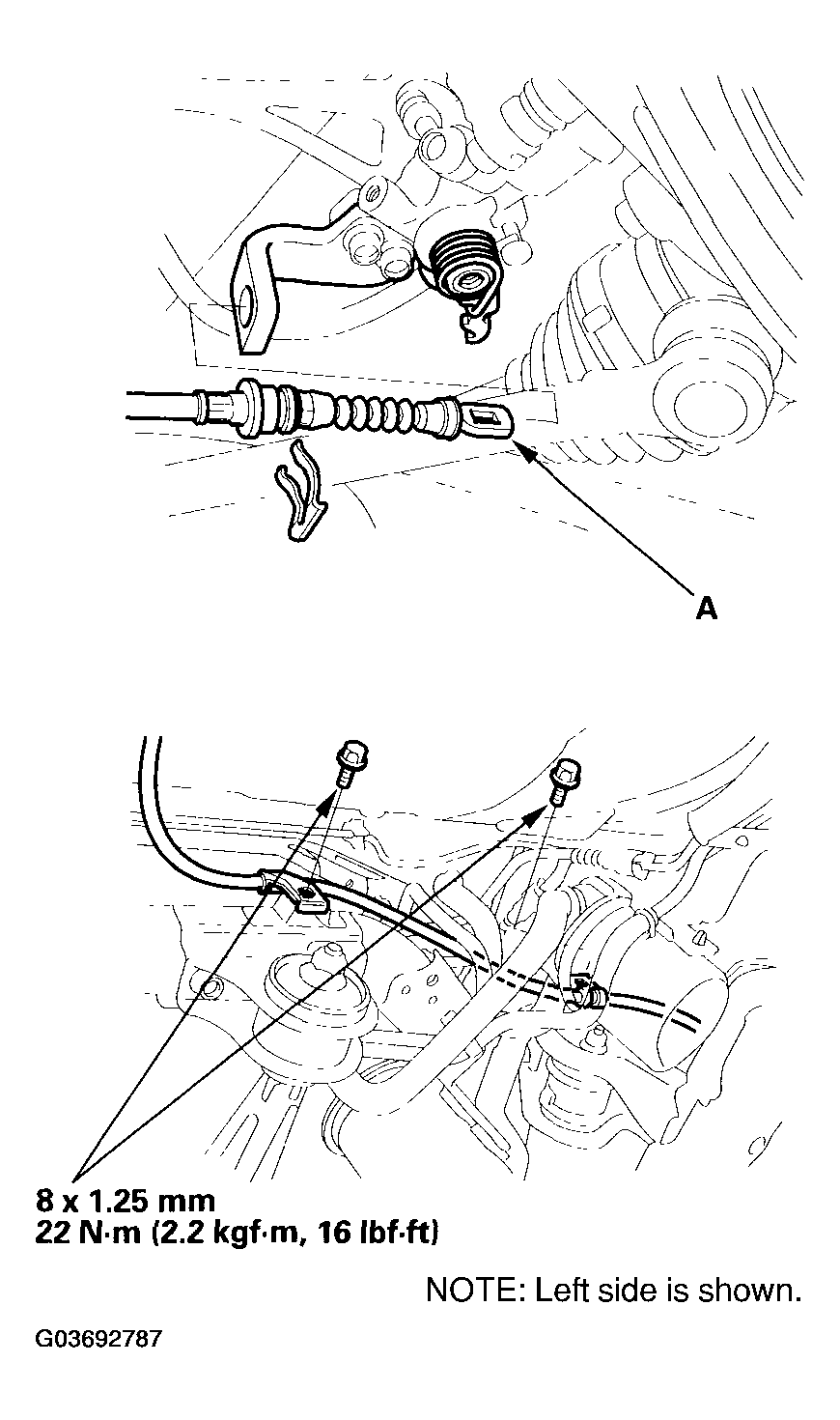 A

8 x 1.25 mm
22 N·m (2.2 kgf·m, 16 lbf·ft)

NOTE: Left side is shown.

G03692787