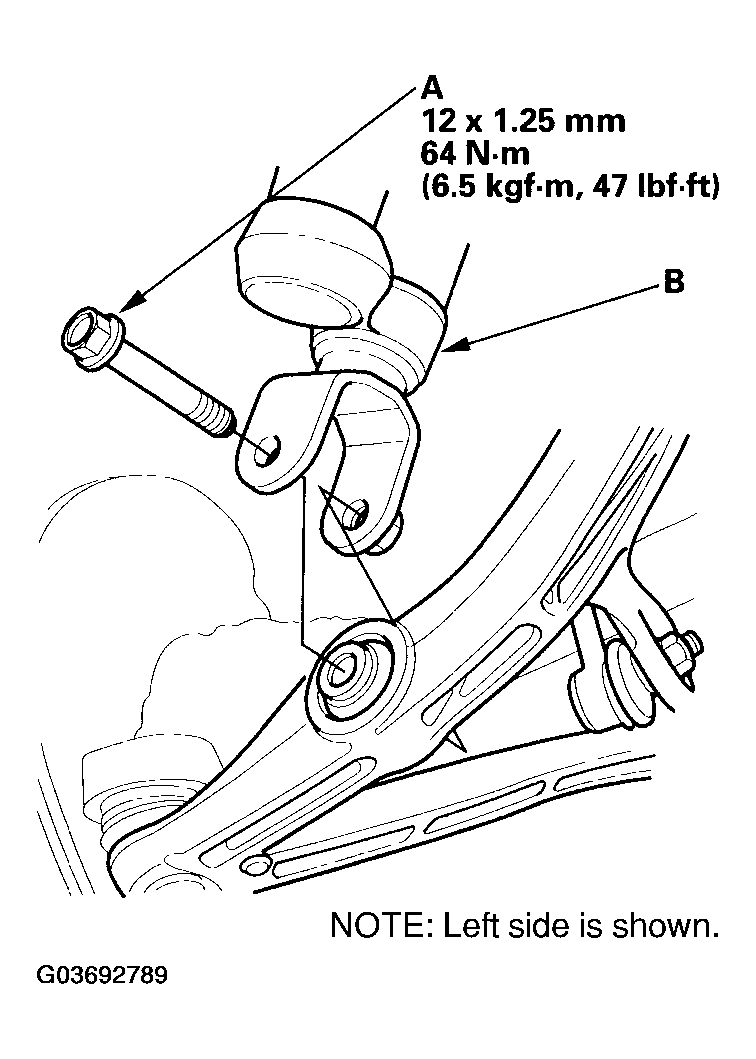 A
12 x 1.25 mm
64 N·m
(6.5 kgf·m, 47 lbf·ft)

B

NOTE: Left side is shown.

G03692789