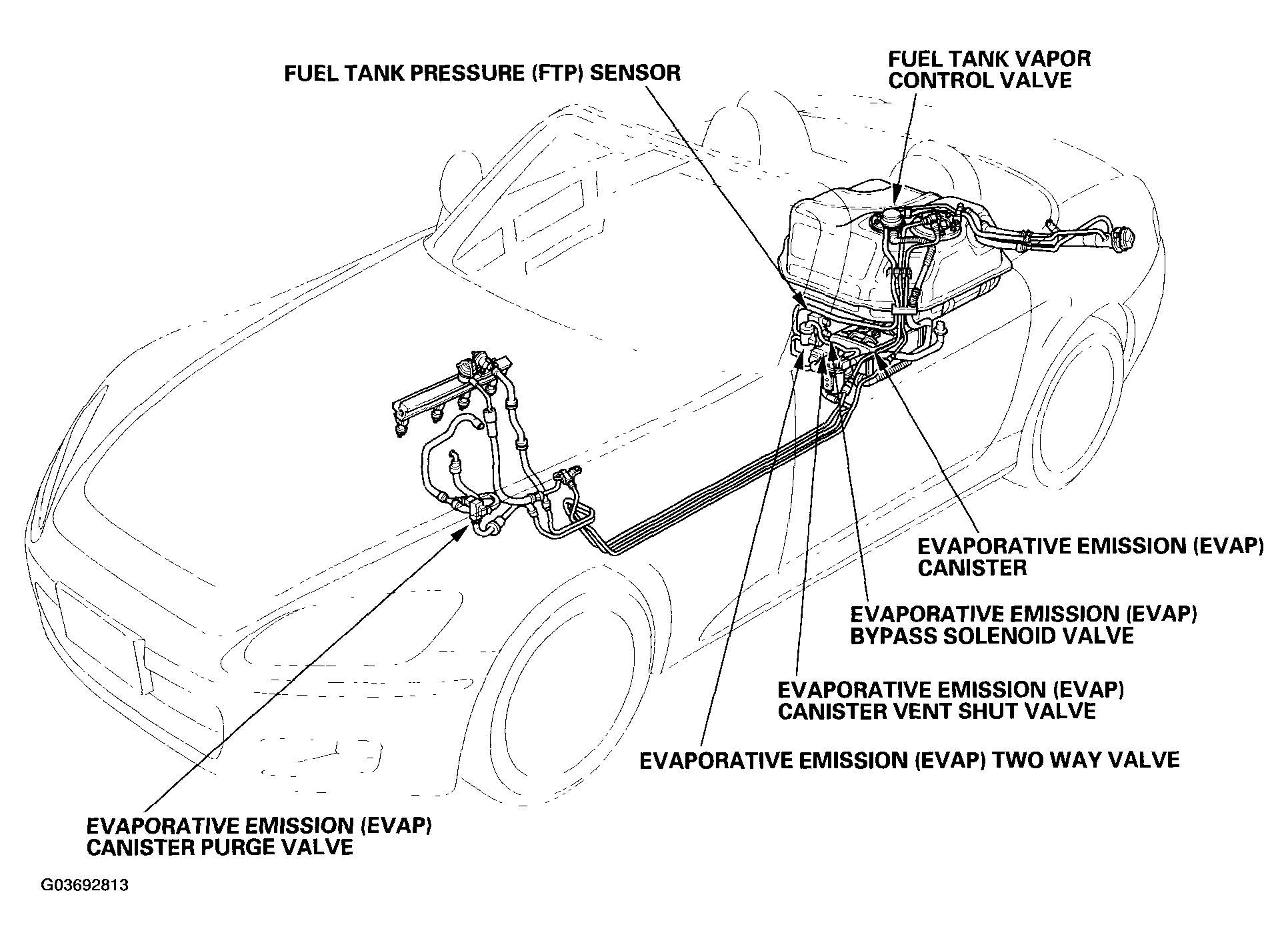 FUEL TANK PRESSURE (FTP) SENSOR

FUEL TANK VAPOR CONTROL VALVE

EVAPORATIVE EMISSION (EVAP) CANISTER

EVAPORATIVE EMISSION (EVAP) BYPASS SOLENOID VALVE

EVAPORATIVE EMISSION (EVAP) CANISTER VENT SHUT VALVE

EVAPORATIVE EMISSION (EVAP) TWO WAY VALVE

EVAPORATIVE EMISSION (EVAP) CANISTER PURGE VALVE

G03692813