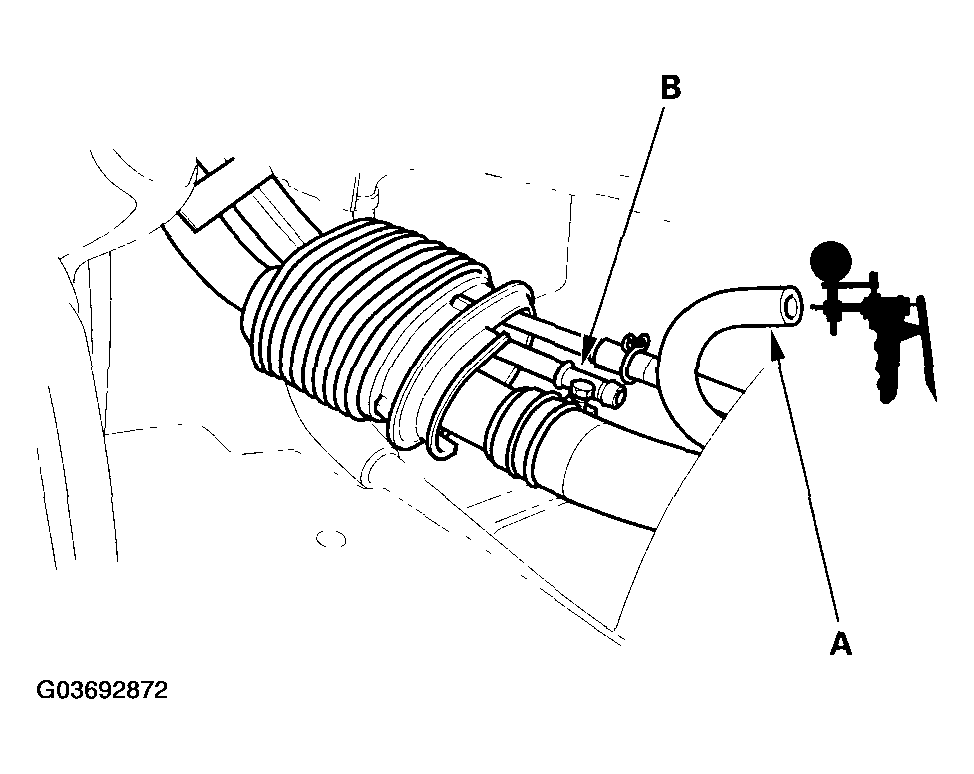 B

A

G03692872